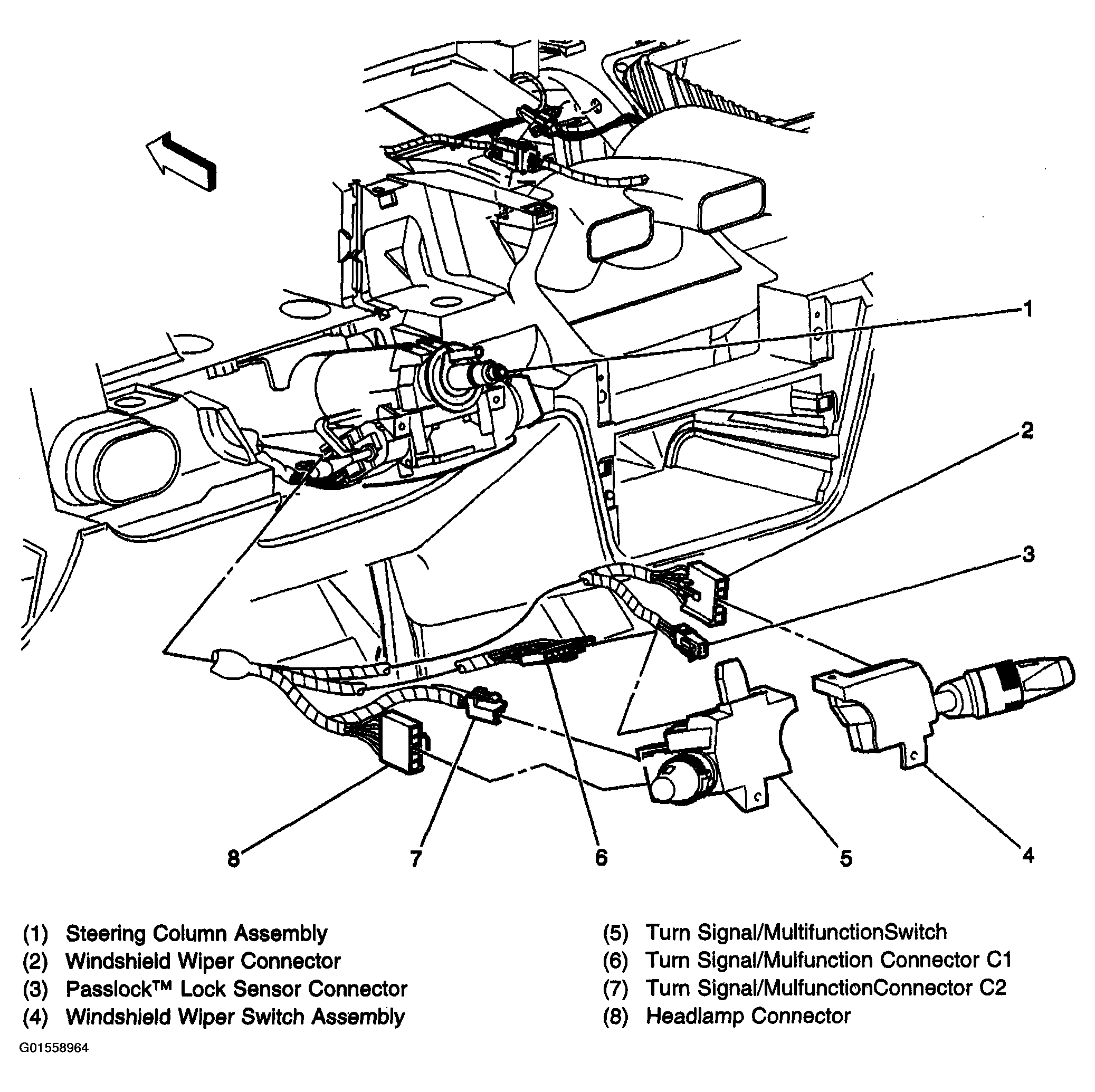 1
2
3
8
7
6
5
4

(1) Steering Column Assembly
(2) Windshield Wiper Connector
(3) Passlock™ Lock Sensor Connector
(4) Windshield Wiper Switch Assembly

(5) Turn Signal/MultifunctionSwitch
(6) Turn Signal/Mulfunction Connector C1
(7) Turn Signal/MulfunctionConnector C2
(8) Headlamp Connector

G01558964