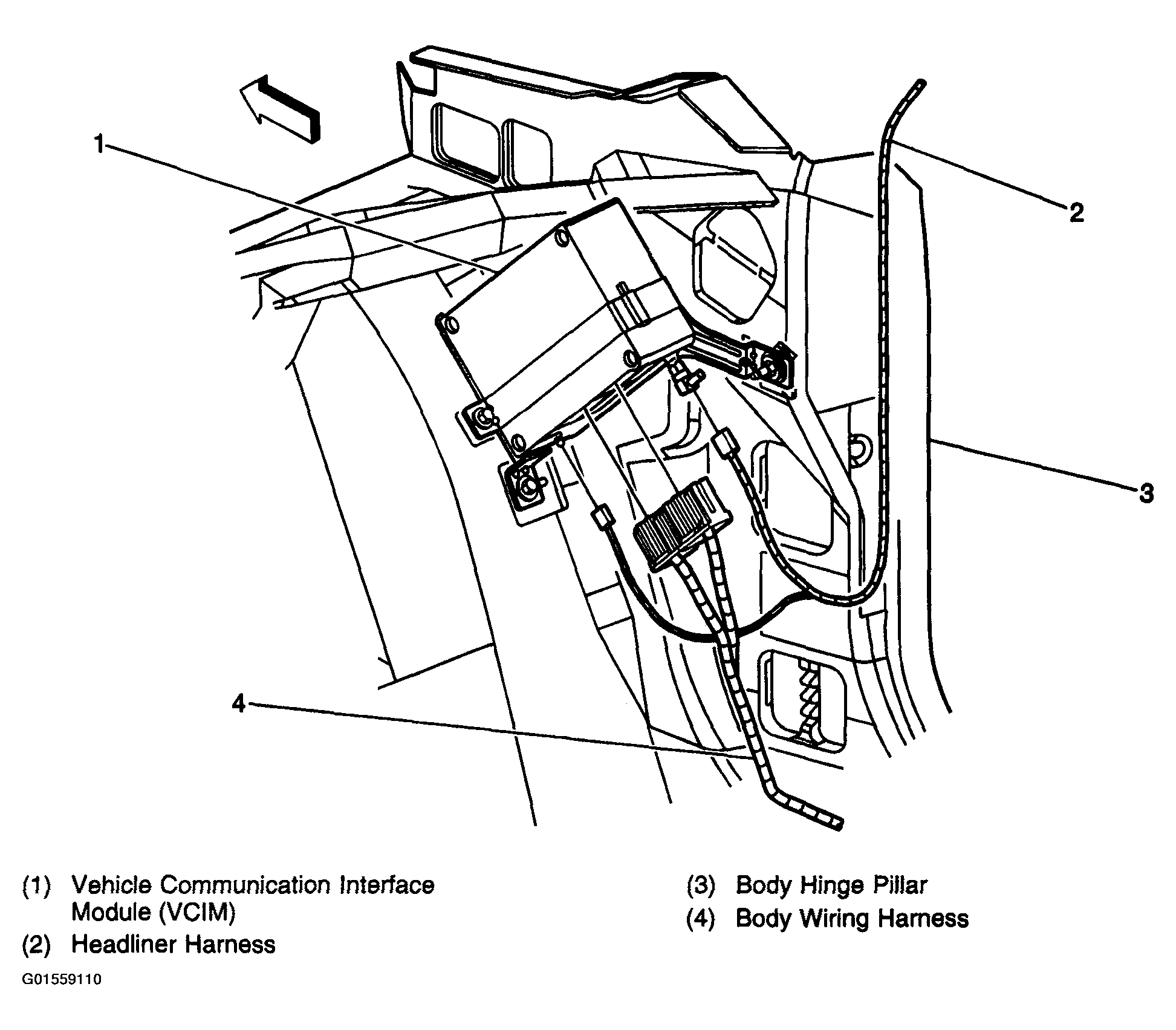 1

2

3

4

(1) Vehicle Communication Interface Module (VCIM)
(2) Headliner Harness

(3) Body Hinge Pillar
(4) Body Wiring Harness

G01559110