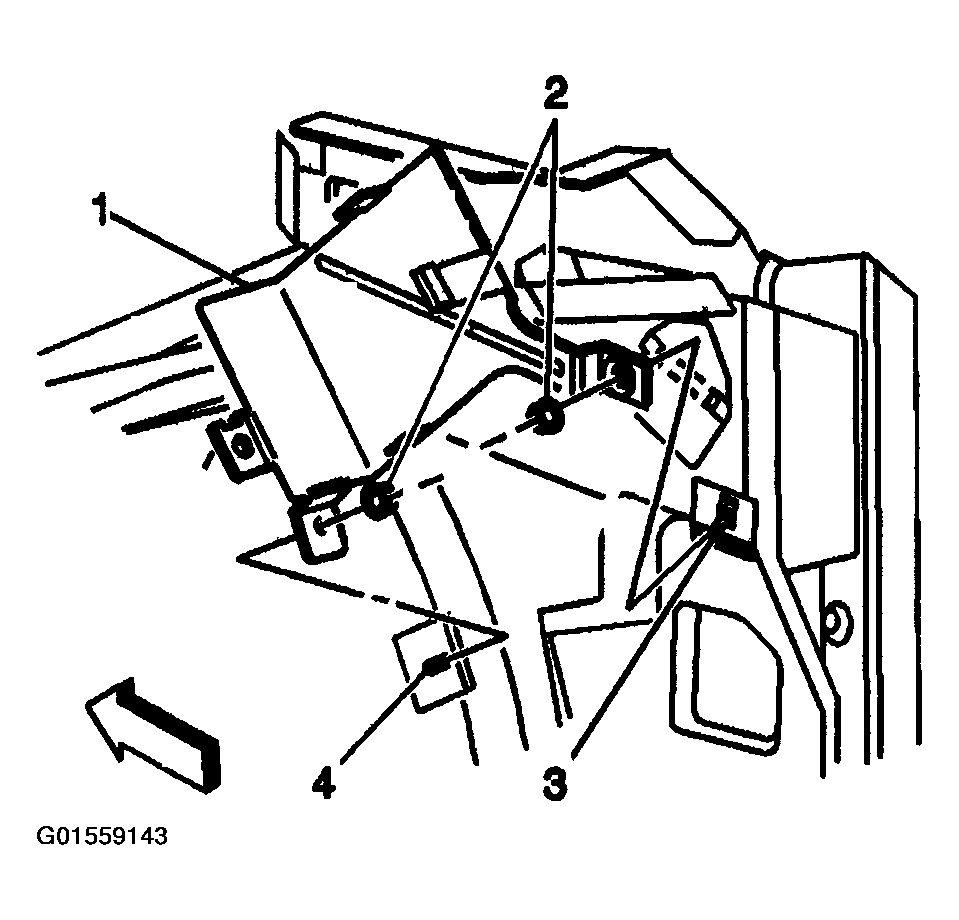 2
1
4
3
G01559143