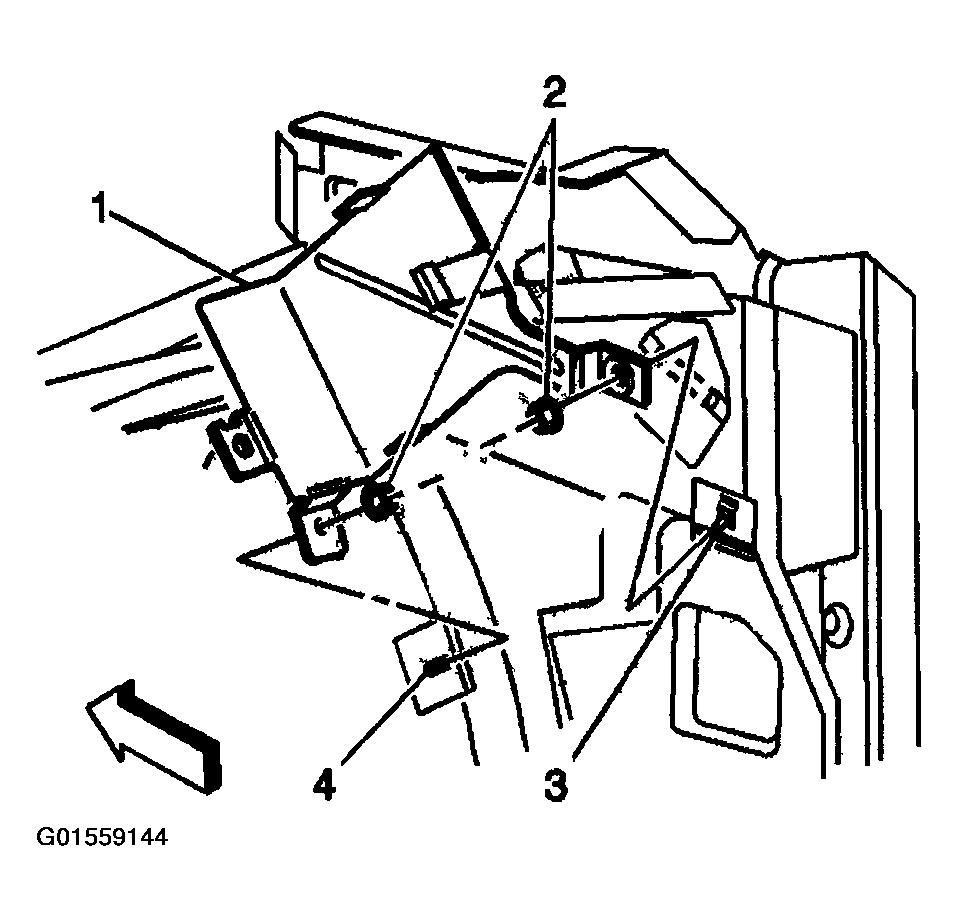 2
1
4
3
G01559144