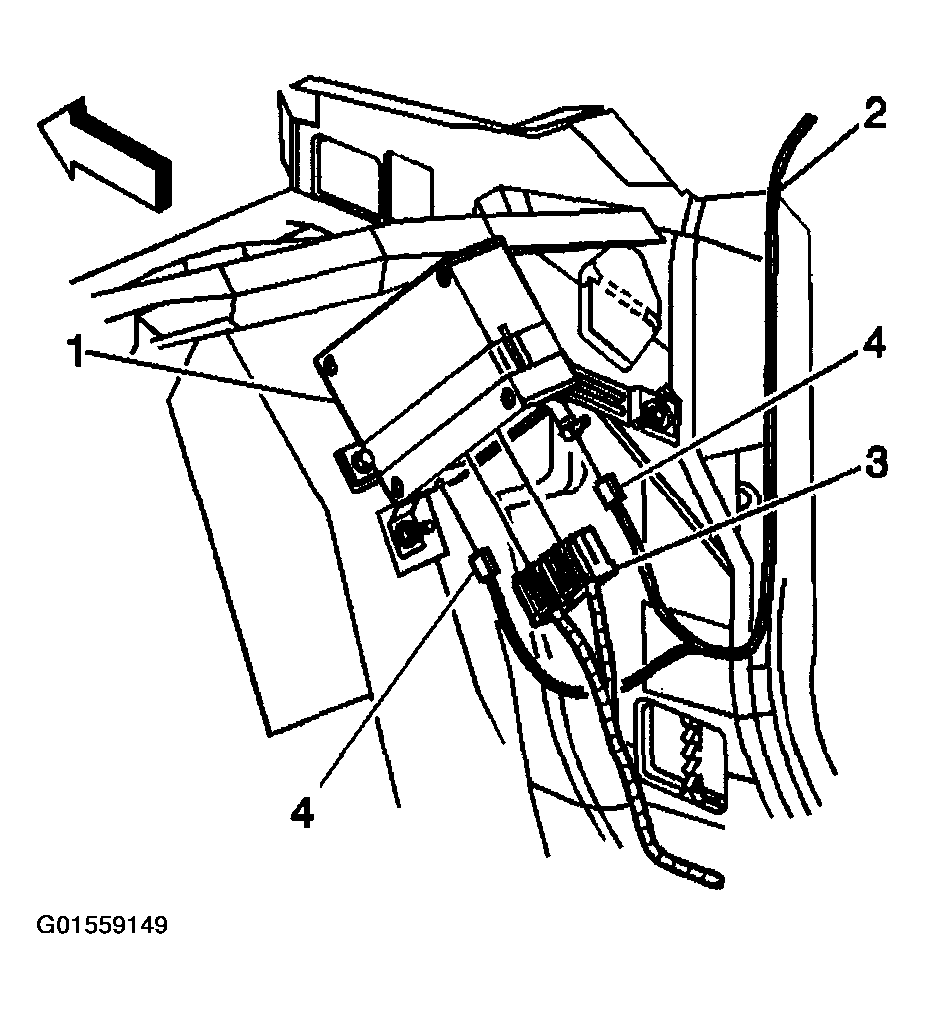 2
1
4
3
4
G01559149