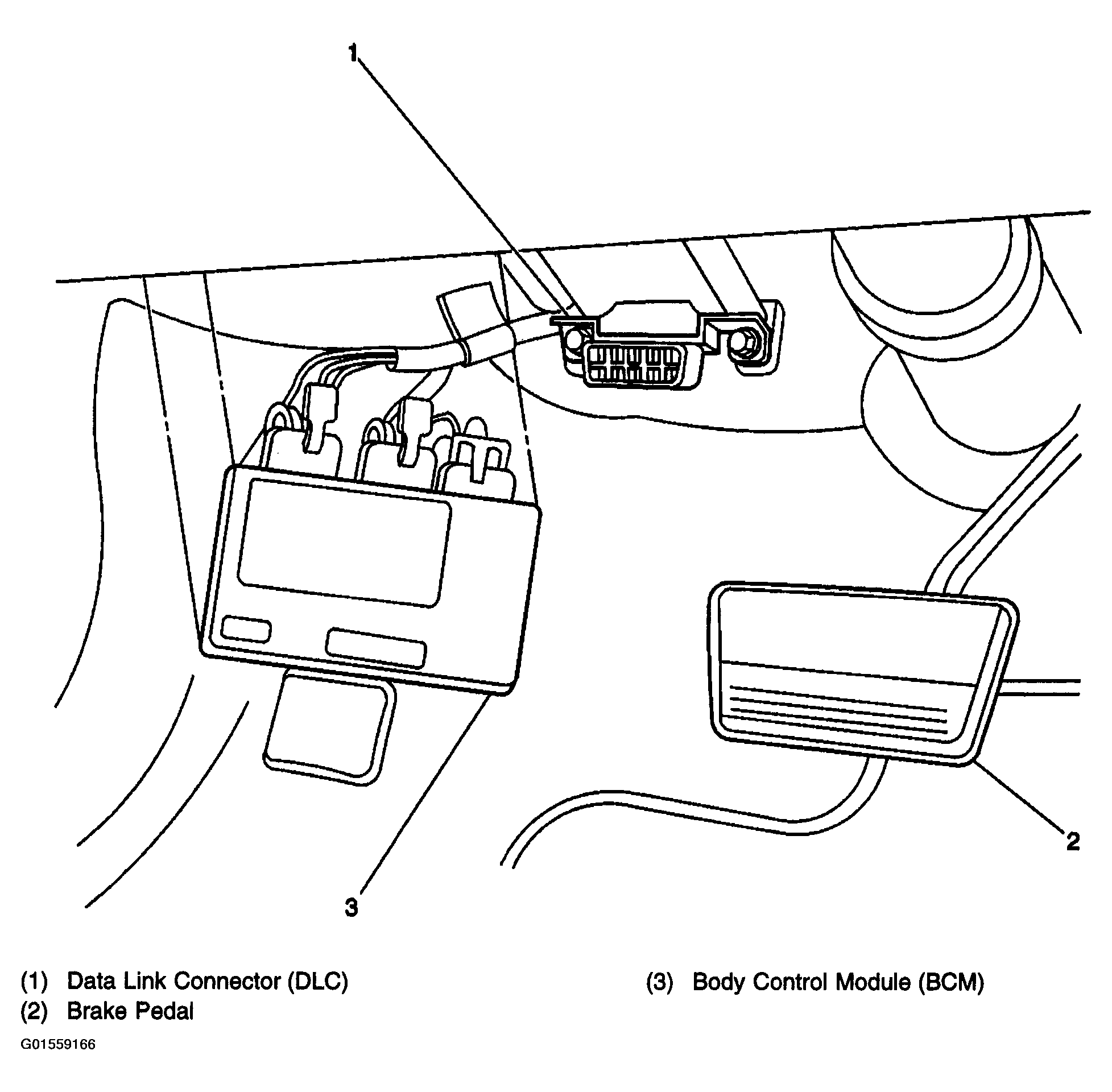 1

2

3

(1) Data Link Connector (DLC)
(2) Brake Pedal

(3) Body Control Module (BCM)

G01559166