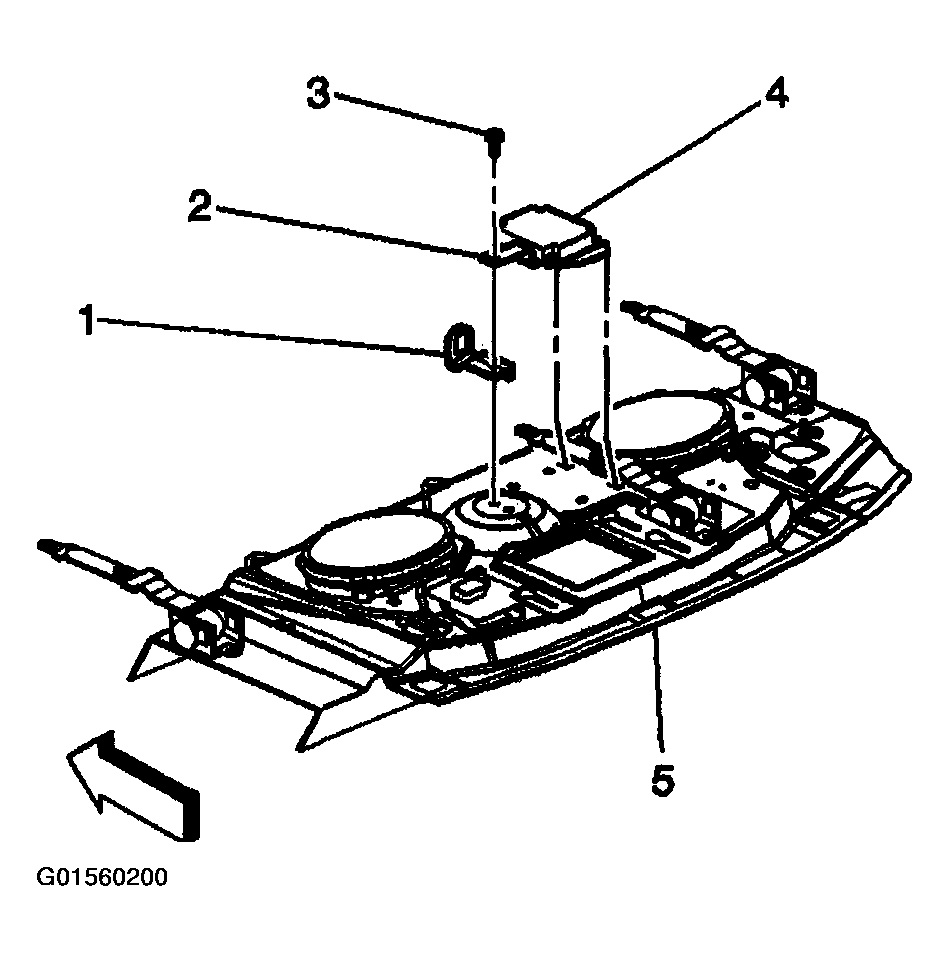 3
4
2
1
5
G01560200