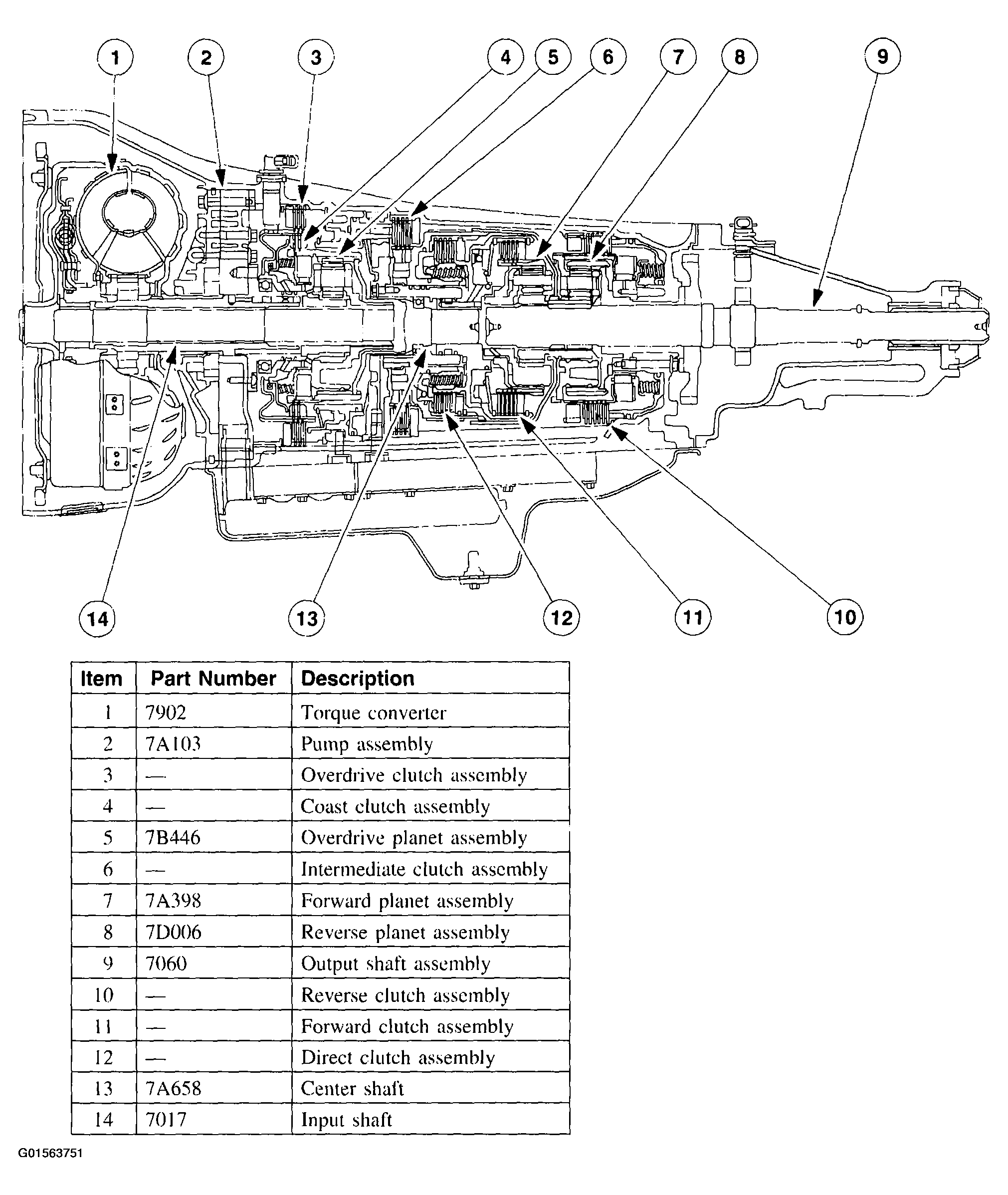 1 2 3 4 5 6 7 8 9

14 13 12 11 10

| Item | Part Number | Description |
|---|---|---|
| 1 | 7902 | Torque converter |
| 2 | 7A103 | Pump assembly |
| 3 | — | Overdrive clutch assembly |
| 4 | — | Coast clutch assembly |
| 5 | 7B446 | Overdrive planet assembly |
| 6 | — | Intermediate clutch assembly |
| 7 | 7A398 | Forward planet assembly |
| 8 | 7D006 | Reverse planet assembly |
| 9 | 7060 | Output shaft assembly |
| 10 | — | Reverse clutch assembly |
| 11 | — | Forward clutch assembly |
| 12 | — | Direct clutch assembly |
| 13 | 7A658 | Center shaft |
| 14 | 7017 | Input shaft |

G01563751