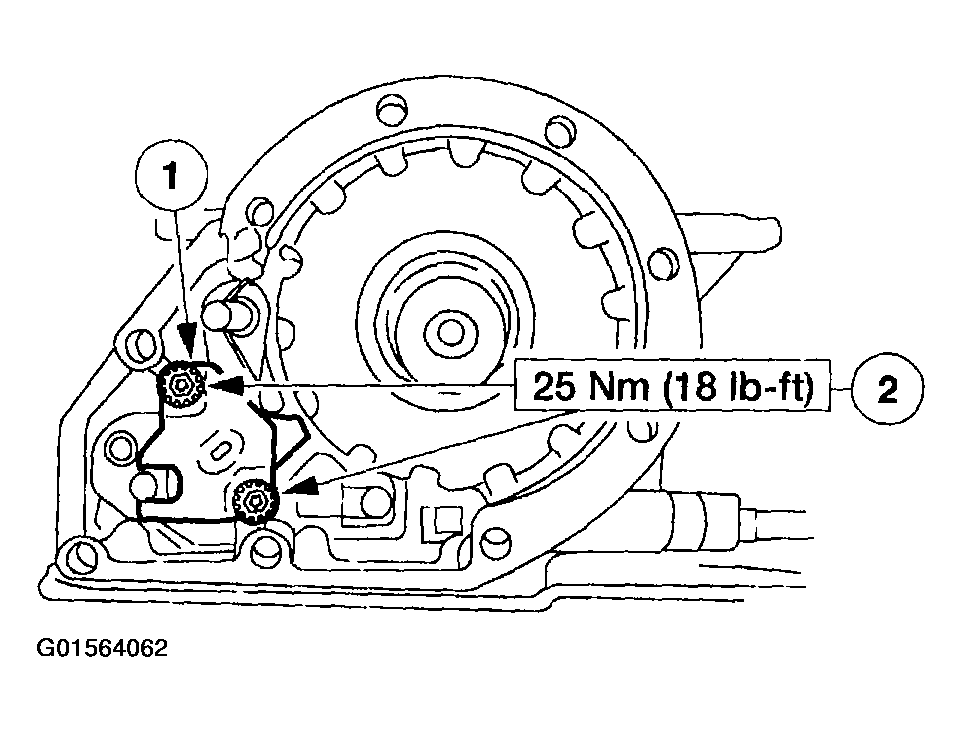 1

25 Nm (18 lb-ft)

2

G01564062