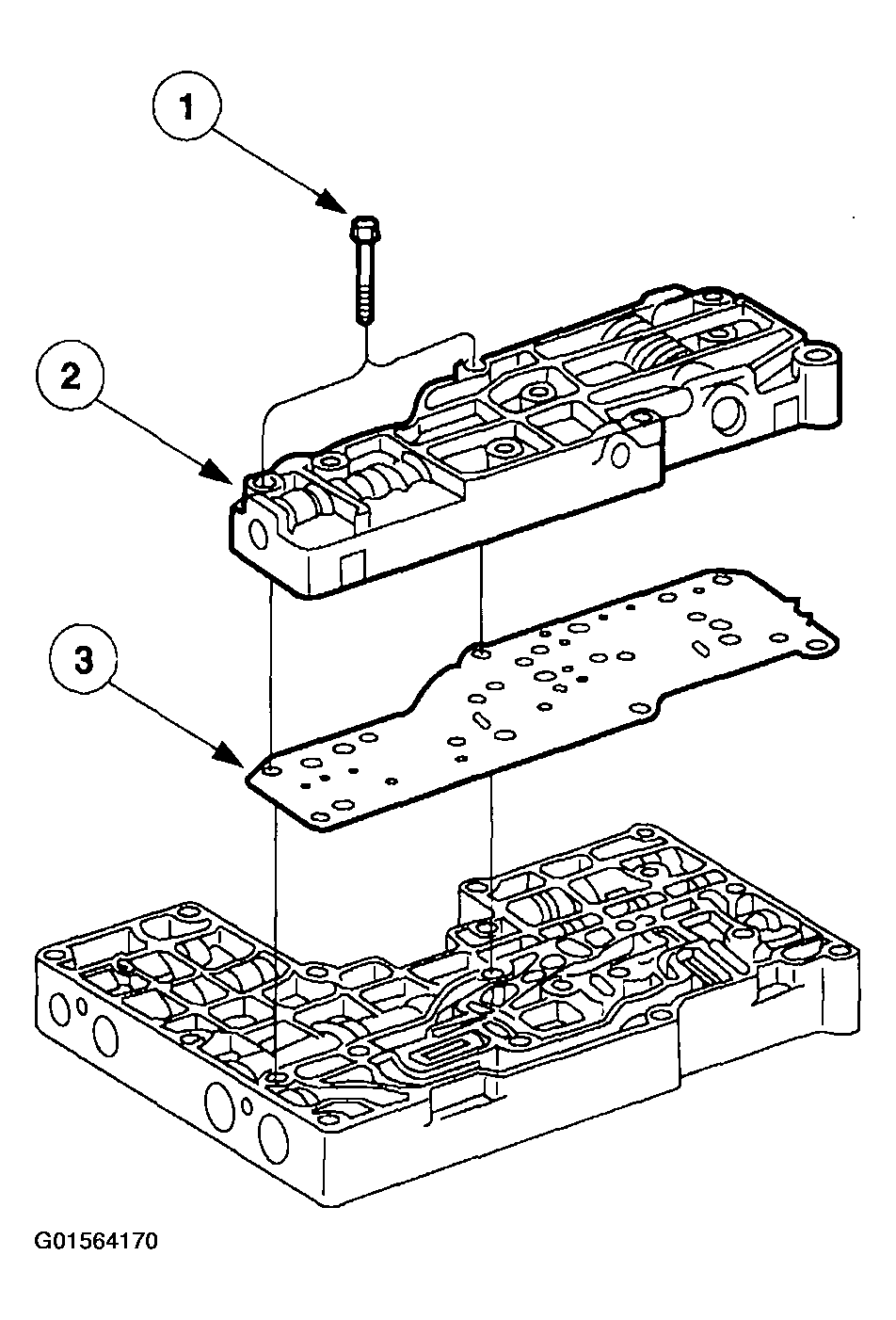 1

2

3

G01564170