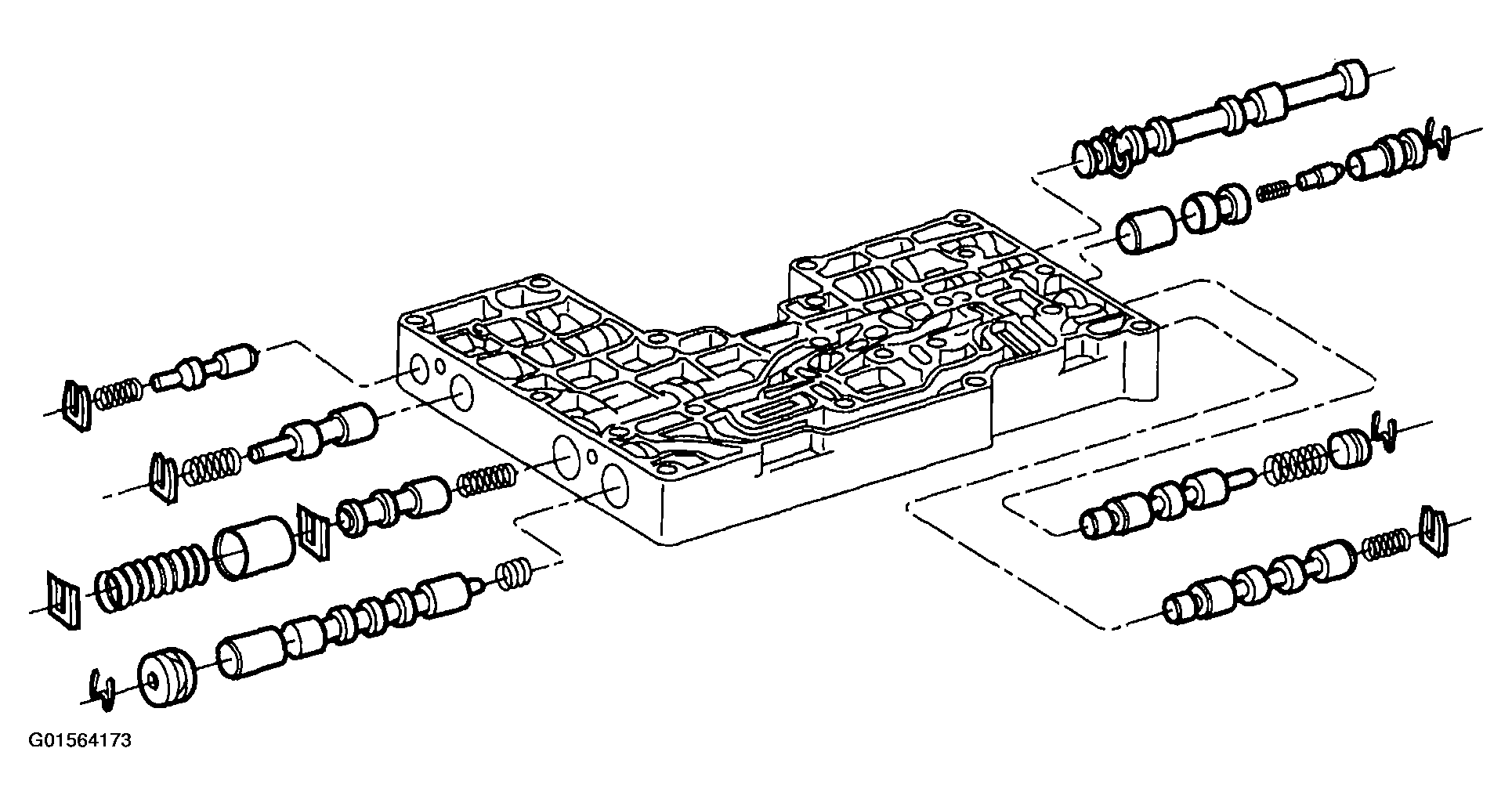 G01564173