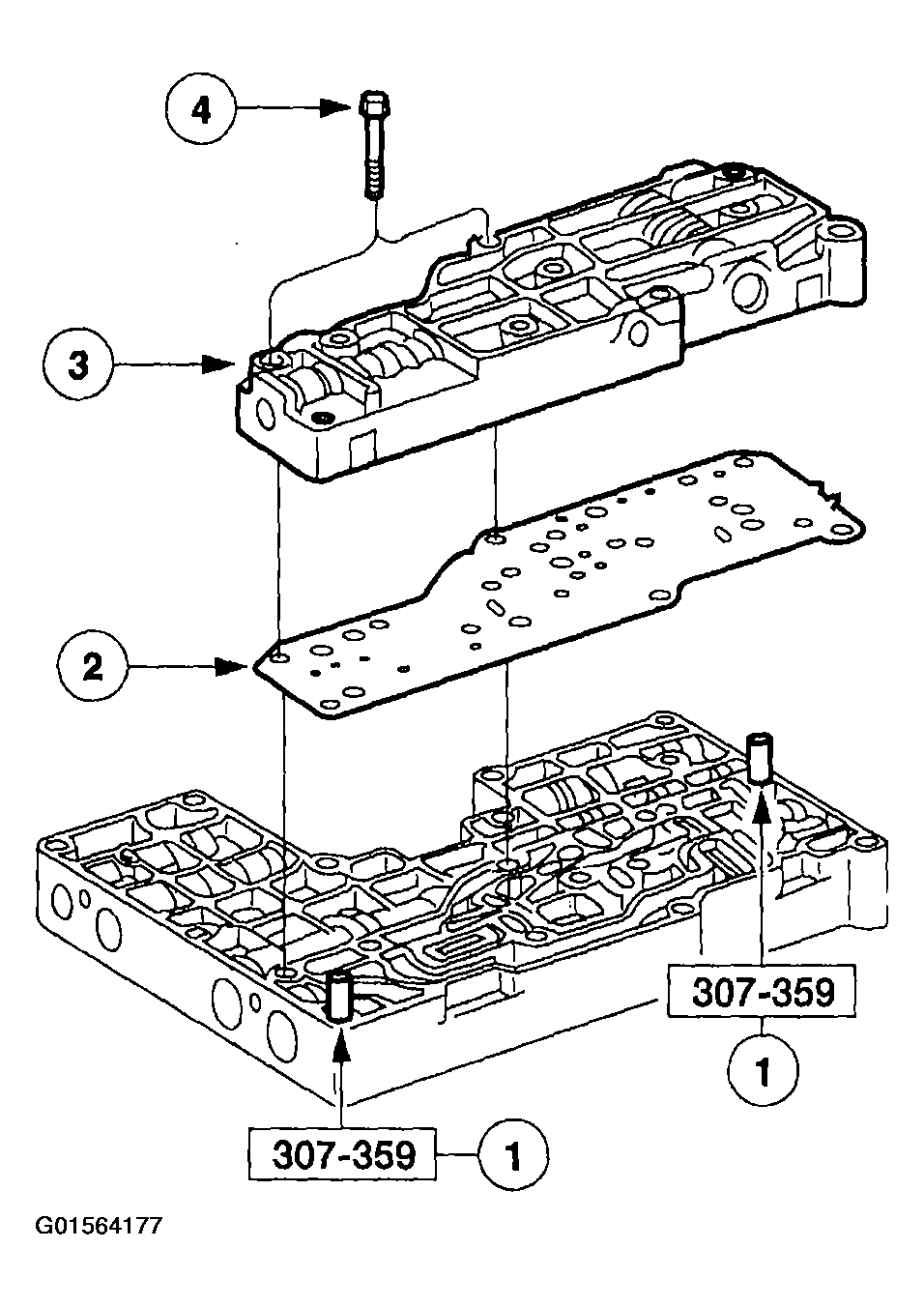 4

3

2

307-359

1

307-359

1

G01564177