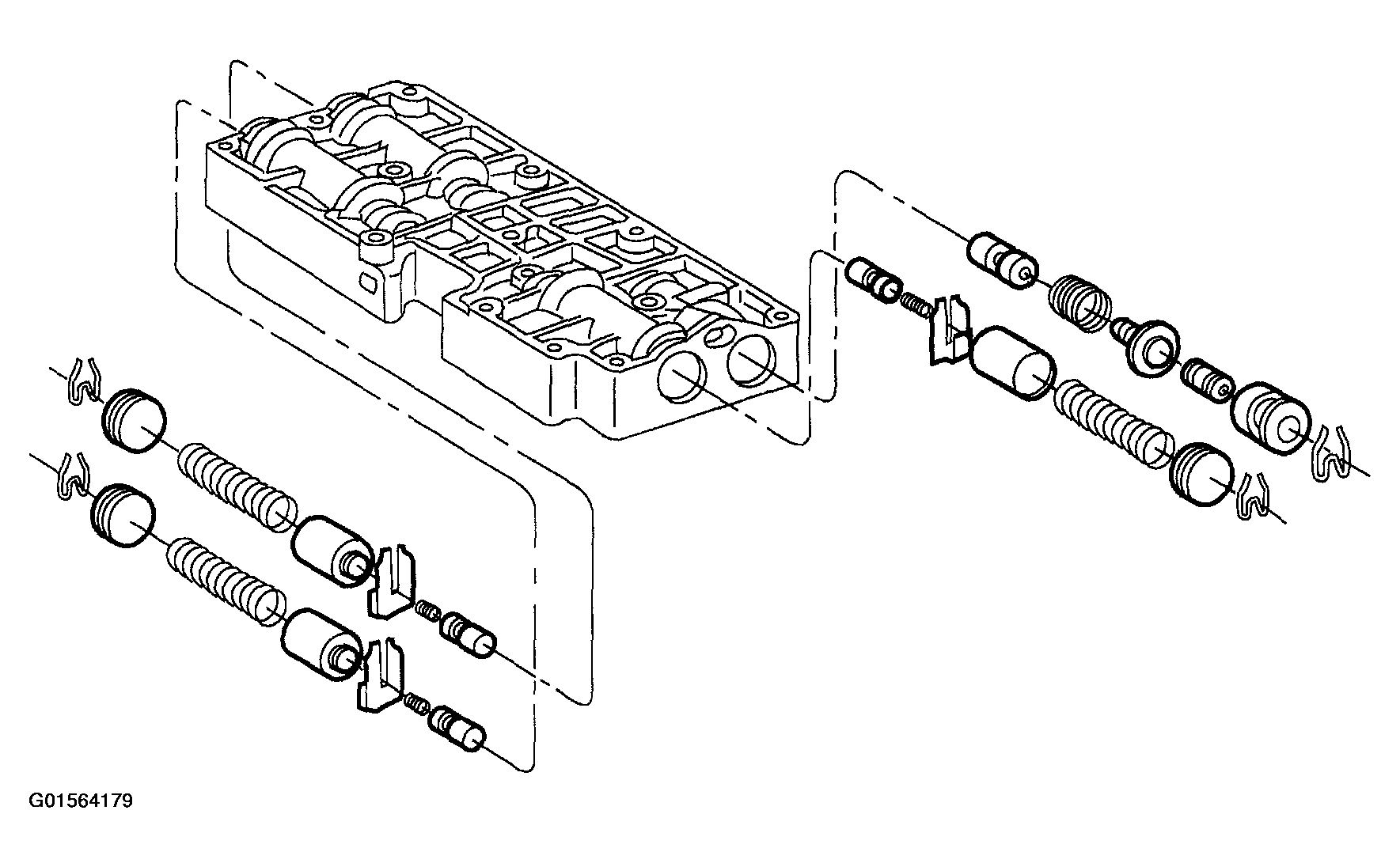 G01564179