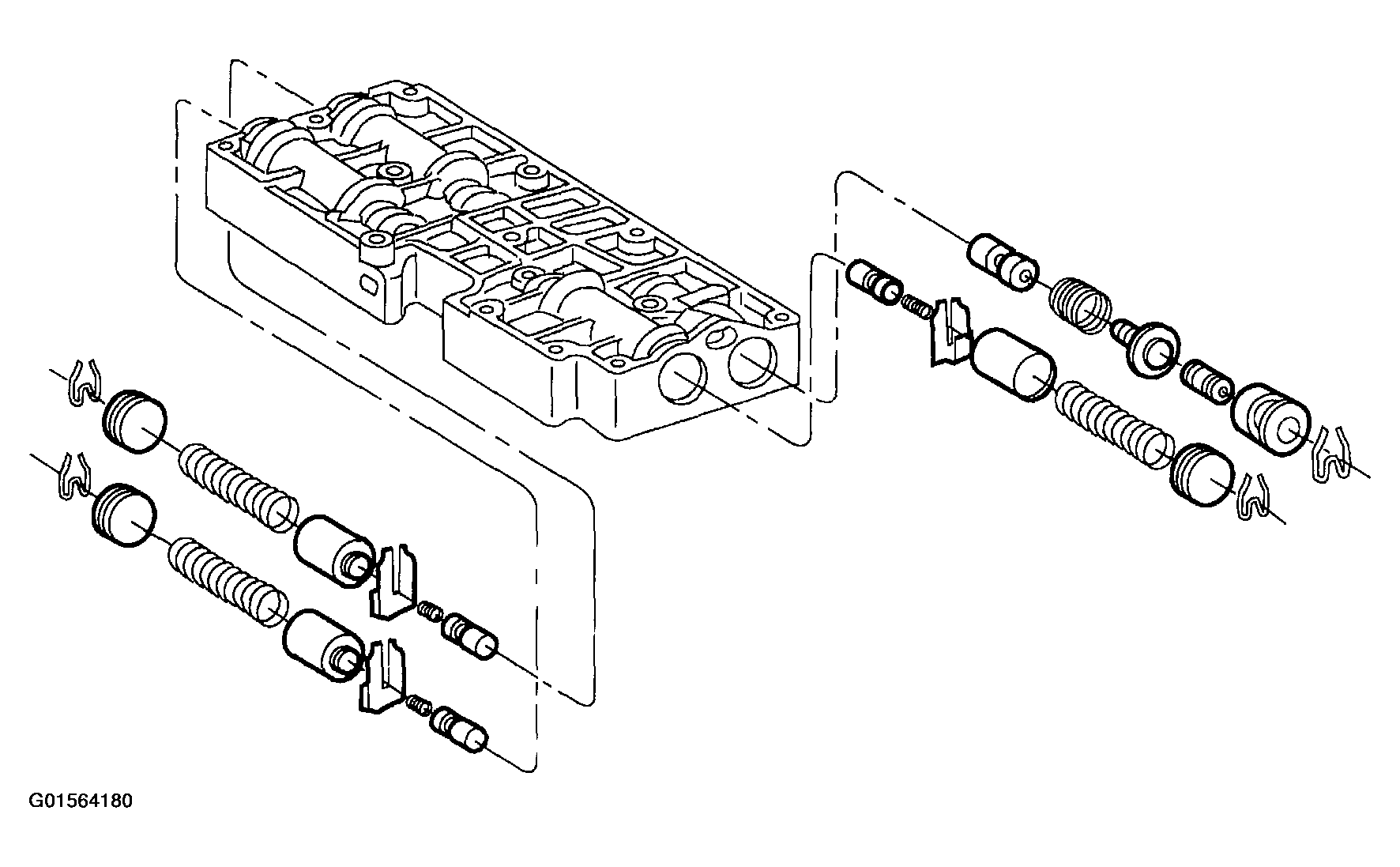 G01564180