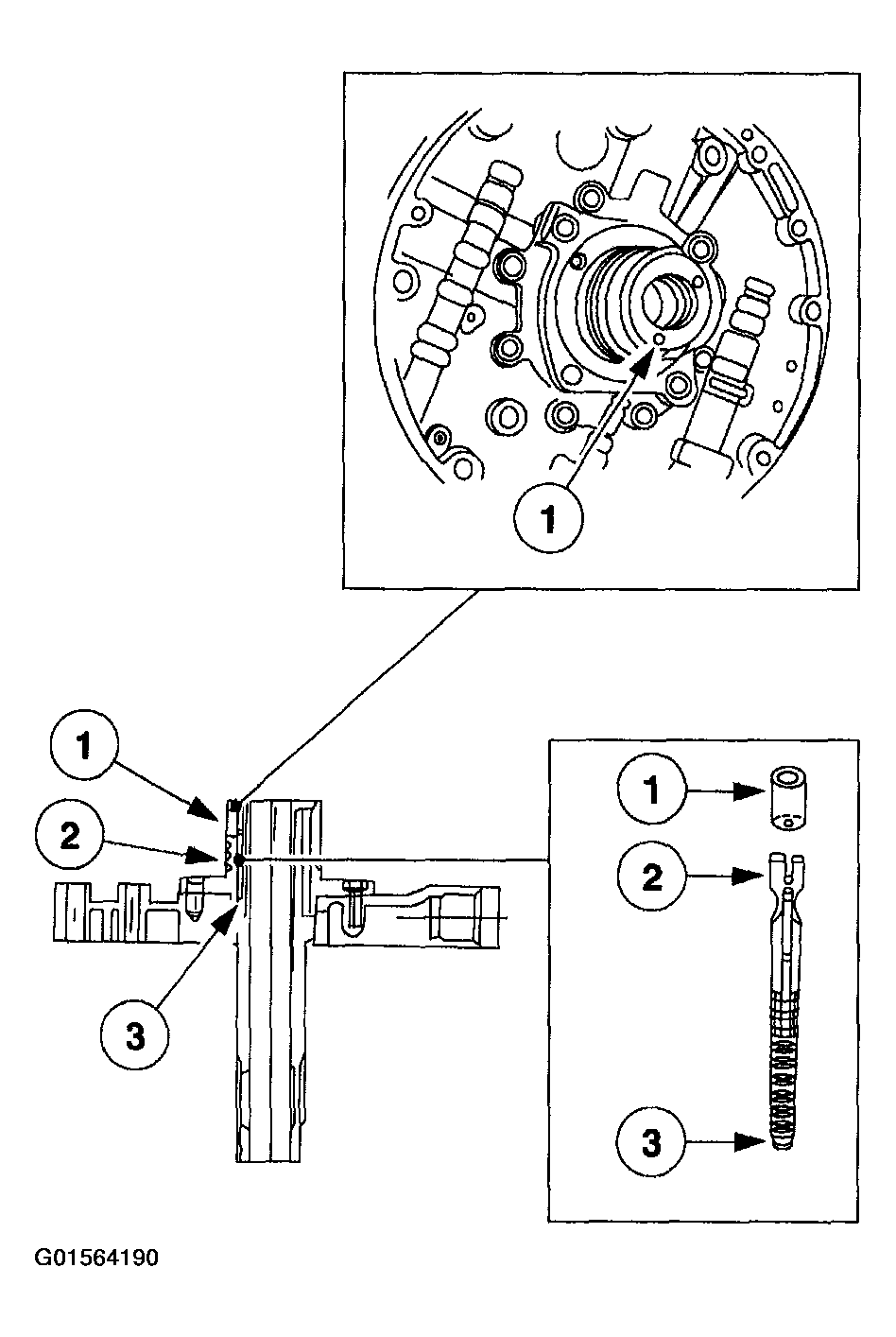 1

1

2

3

1

2

3

G01564190