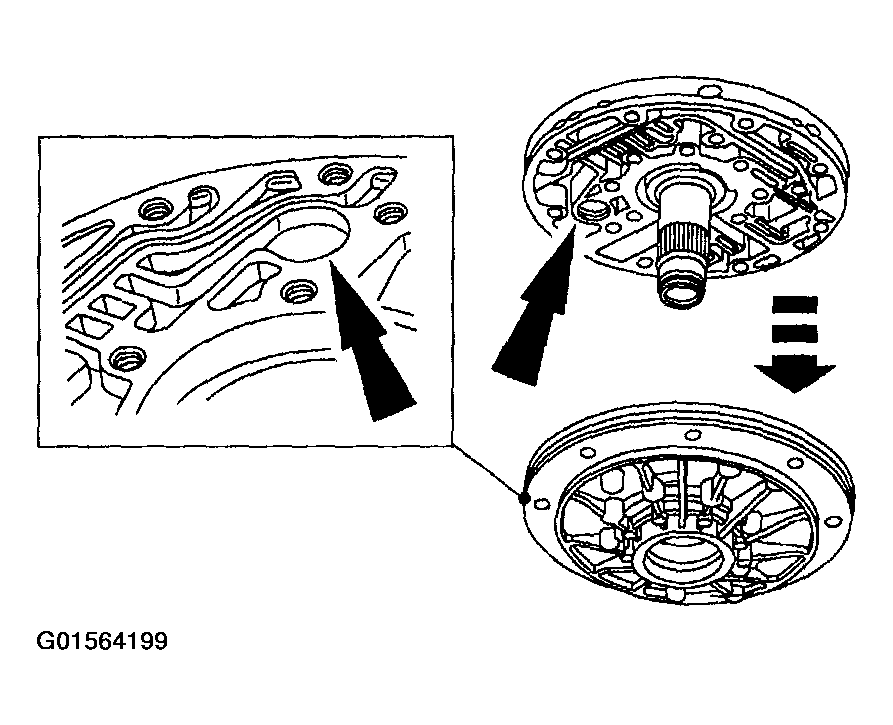 G01564199