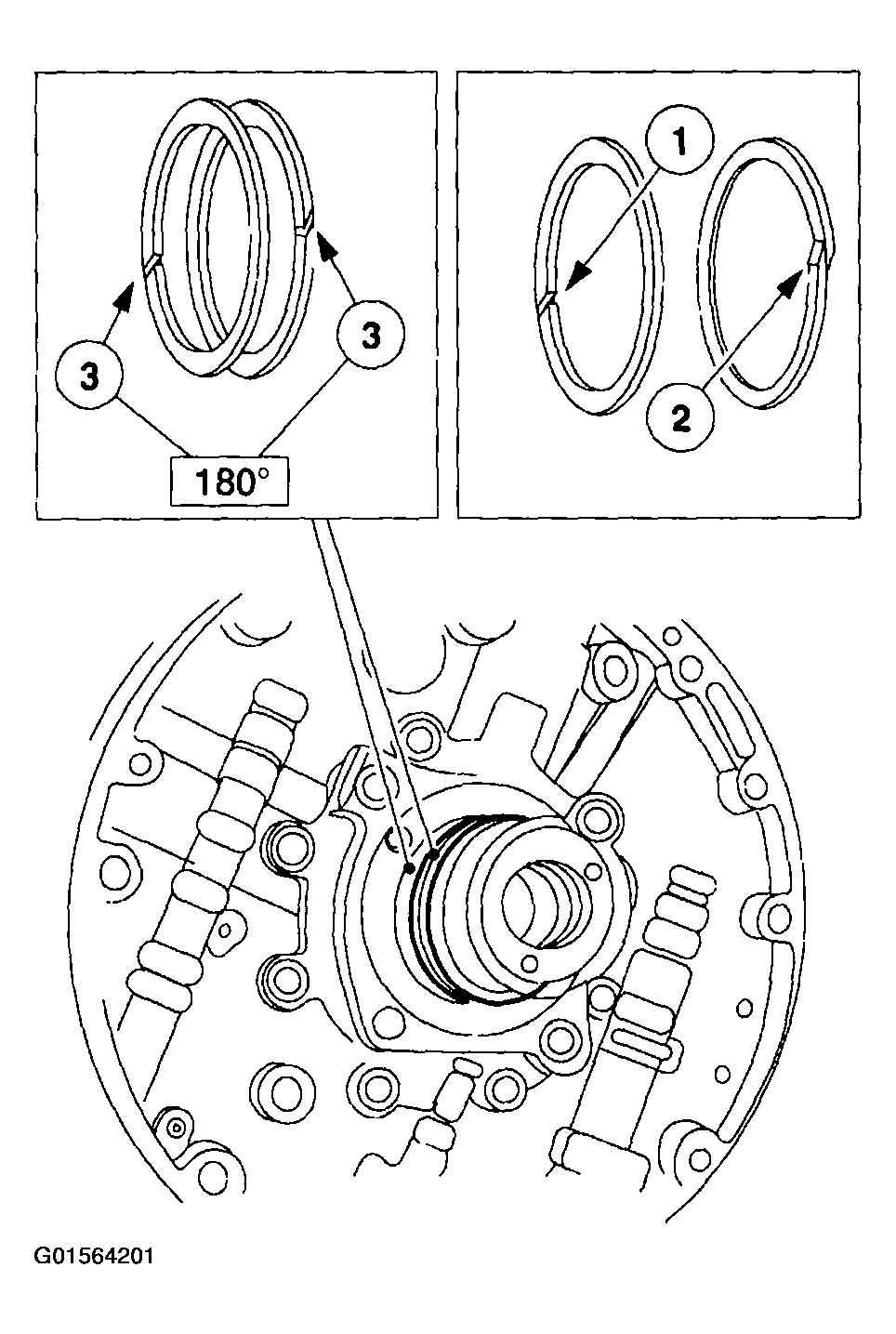 3
3
180°
1
2
G01564201