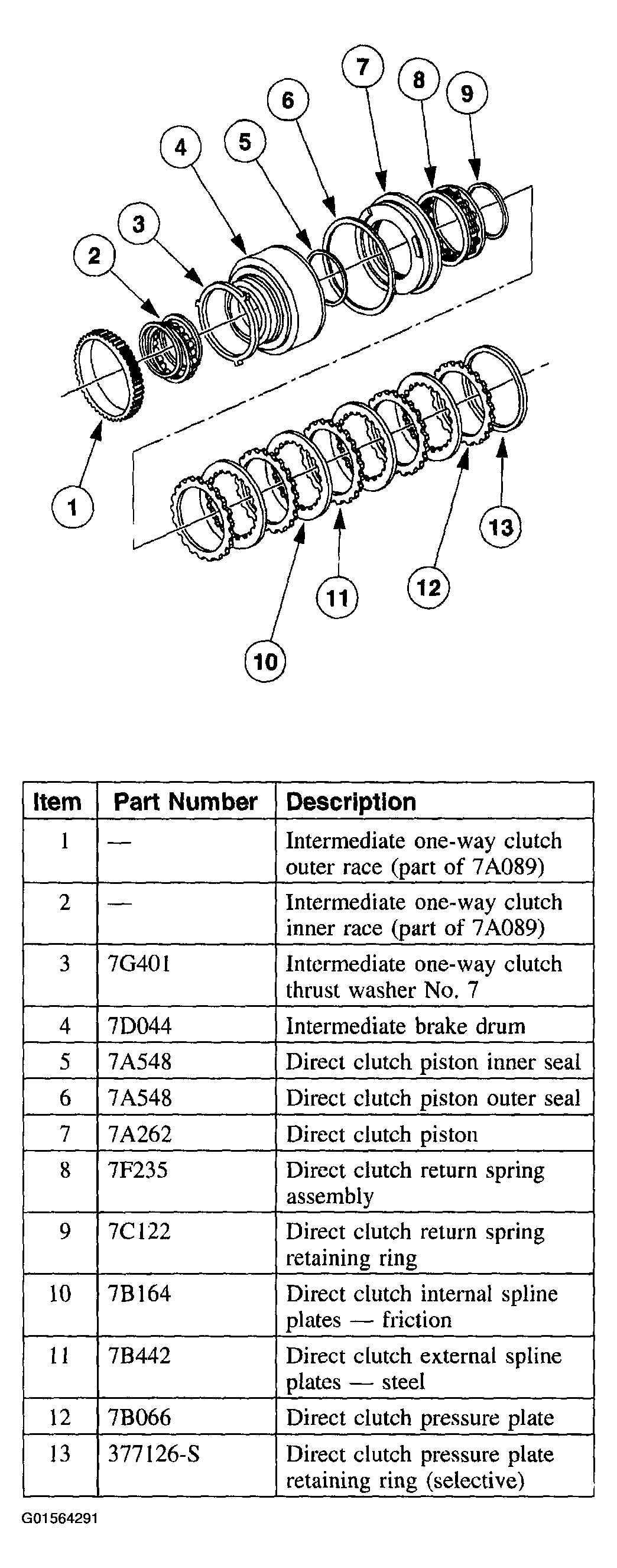 7 8 9 6 5 4 3 2 1 13 12 11 10

| Item | Part Number | Description |
|---|---|---|
| 1 | — | Intermediate one-way clutch outer race (part of 7A089) |
| 2 | — | Intermediate one-way clutch inner race (part of 7A089) |
| 3 | 7G401 | Intermediate one-way clutch thrust washer No. 7 |
| 4 | 7D044 | Intermediate brake drum |
| 5 | 7A548 | Direct clutch piston inner seal |
| 6 | 7A548 | Direct clutch piston outer seal |
| 7 | 7A262 | Direct clutch piston |
| 8 | 7F235 | Direct clutch return spring assembly |
| 9 | 7C122 | Direct clutch return spring retaining ring |
| 10 | 7B164 | Direct clutch internal spline plates — friction |
| 11 | 7B442 | Direct clutch external spline plates — steel |
| 12 | 7B066 | Direct clutch pressure plate |
| 13 | 377126-S | Direct clutch pressure plate retaining ring (selective) |

G01564291