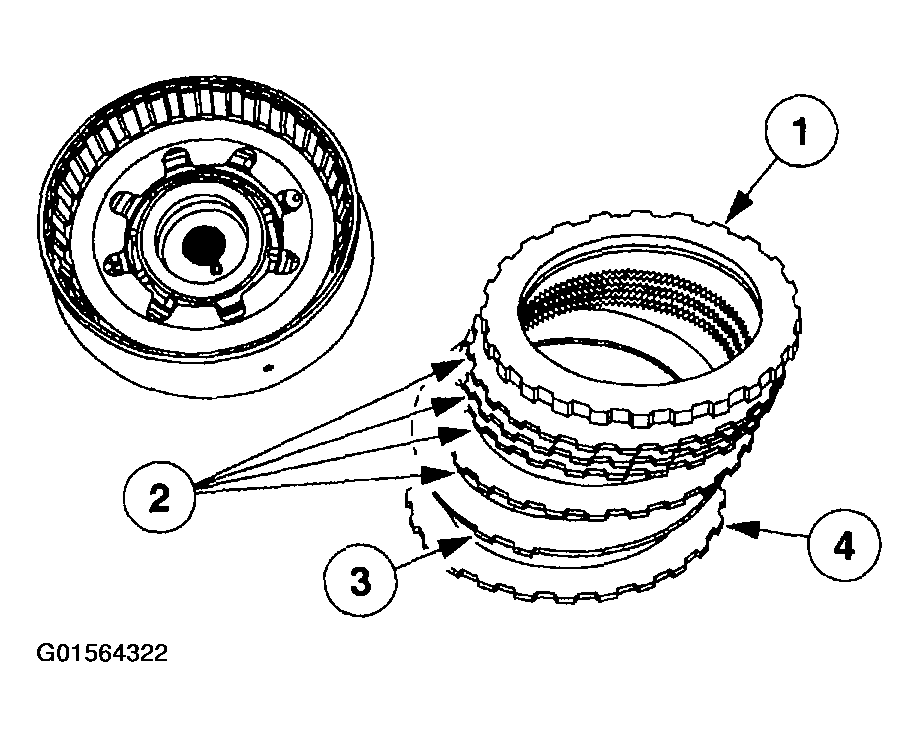 1
2
3
4
G01564322