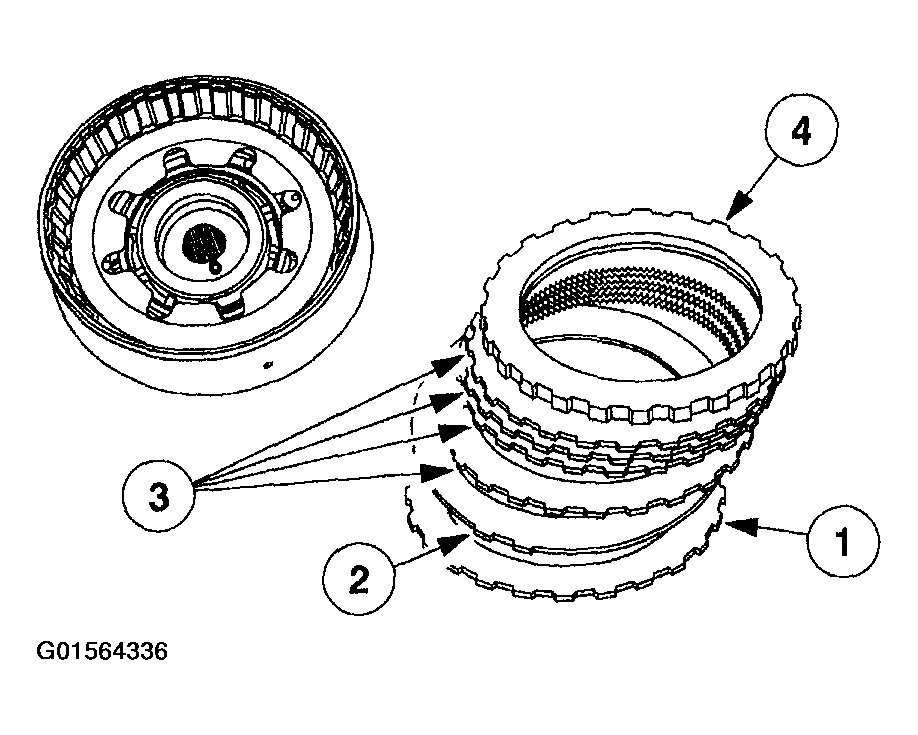 4
3
1
2
G01564336