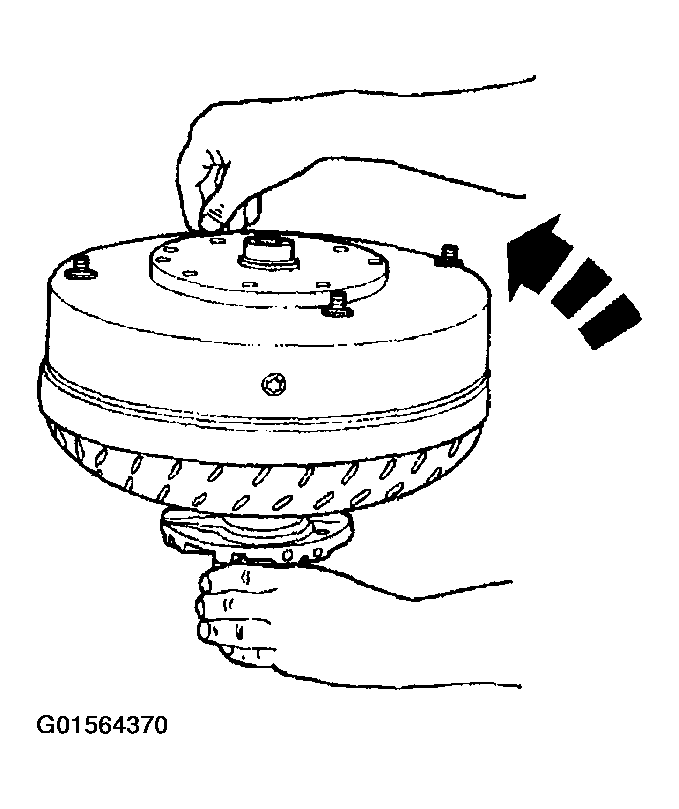 G01564370