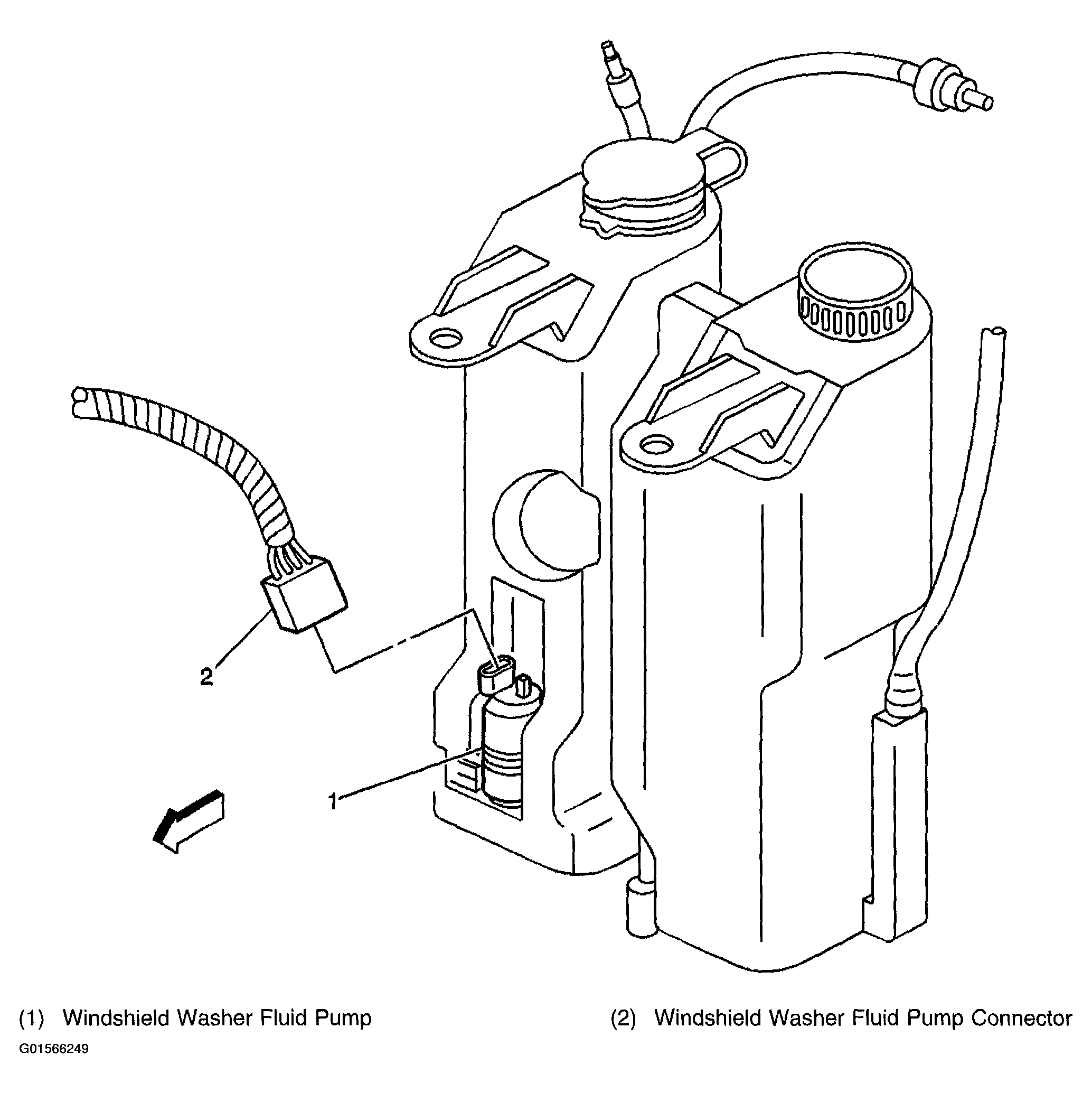 2

1

(1) Windshield Washer Fluid Pump

(2) Windshield Washer Fluid Pump Connector

G01566249