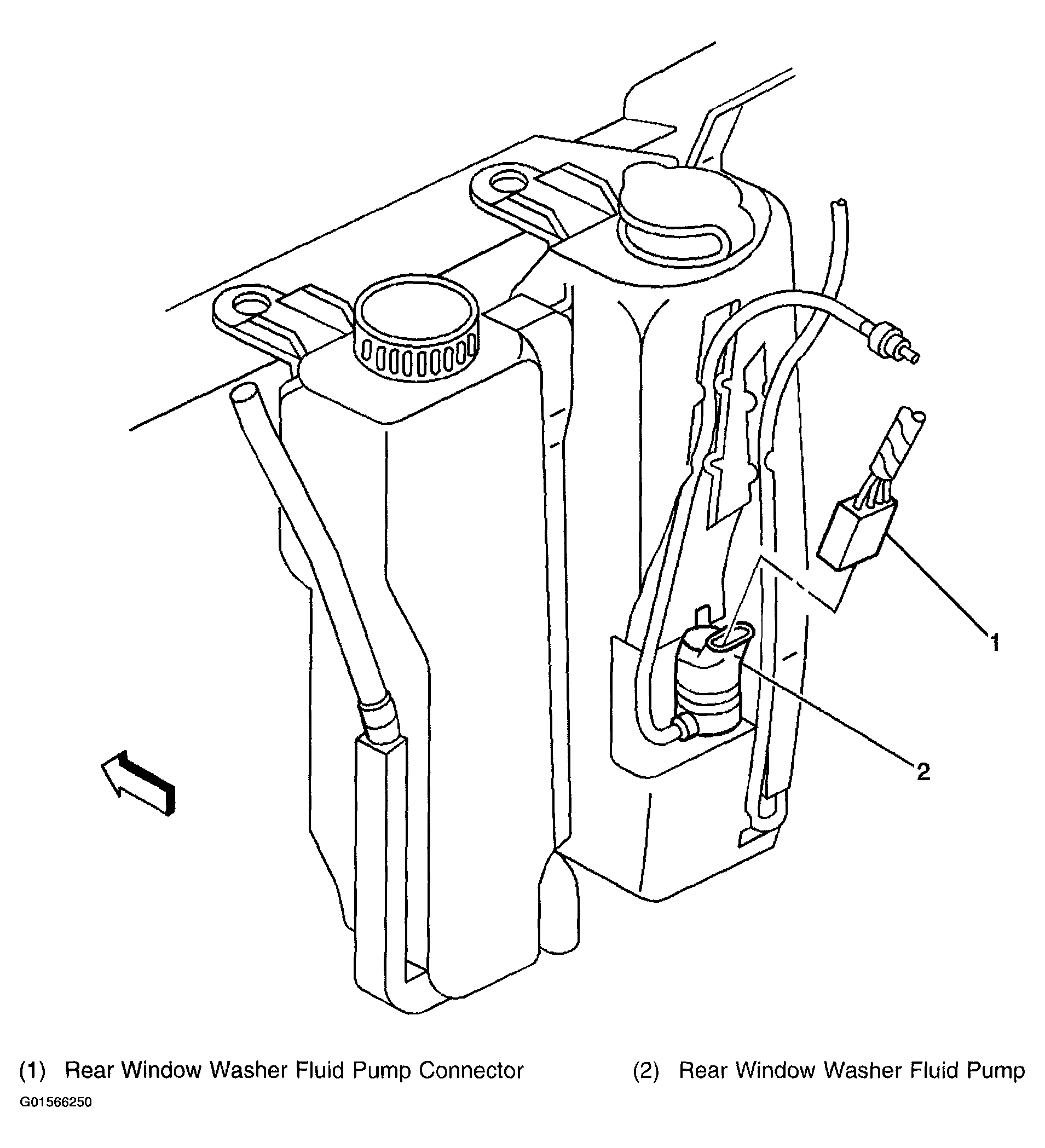 1

2

(1) Rear Window Washer Fluid Pump Connector

(2) Rear Window Washer Fluid Pump

G01566250