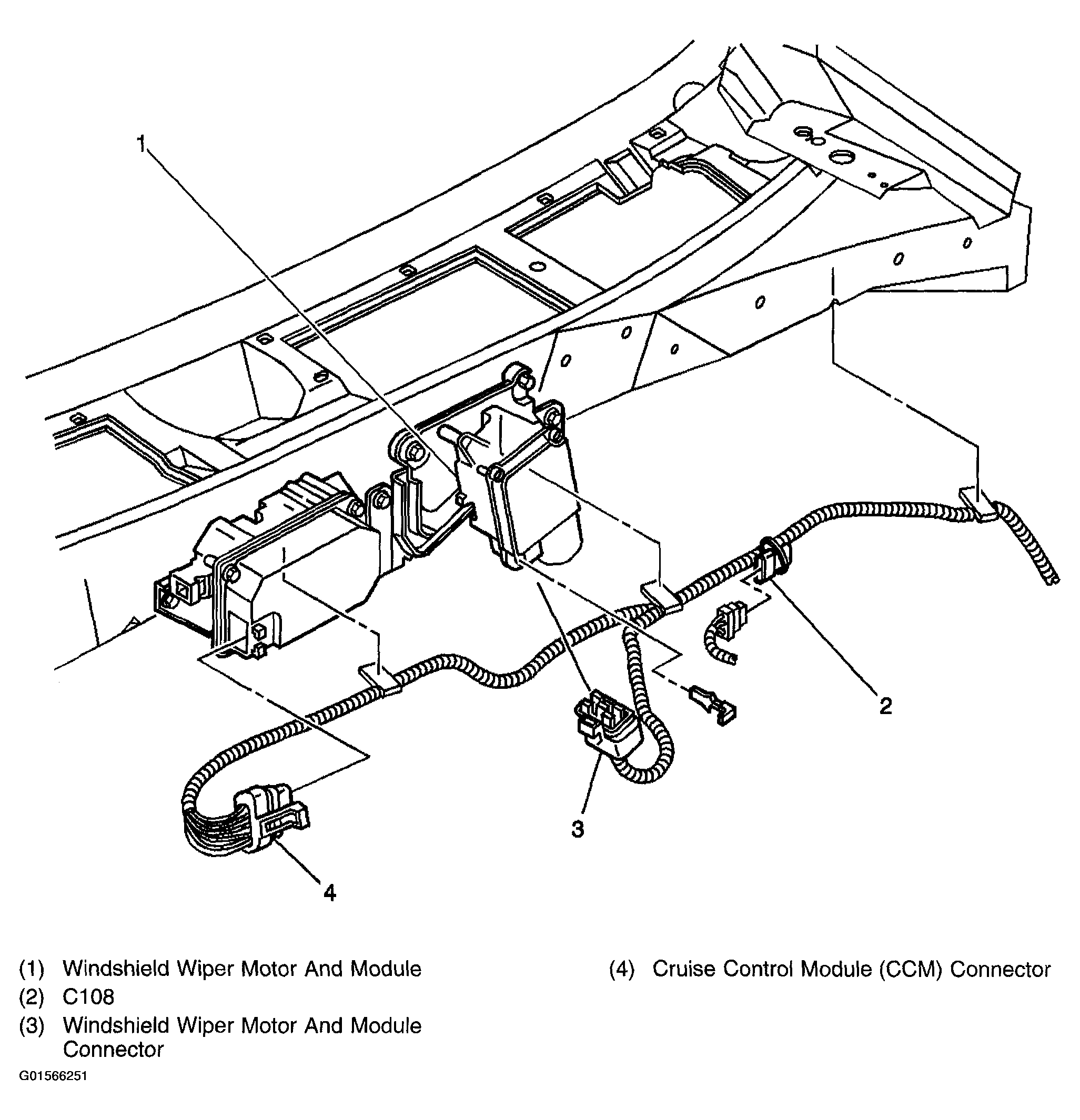 1

2

3

4

(1) Windshield Wiper Motor And Module
(2) C108
(3) Windshield Wiper Motor And Module Connector

(4) Cruise Control Module (CCM) Connector

G01566251