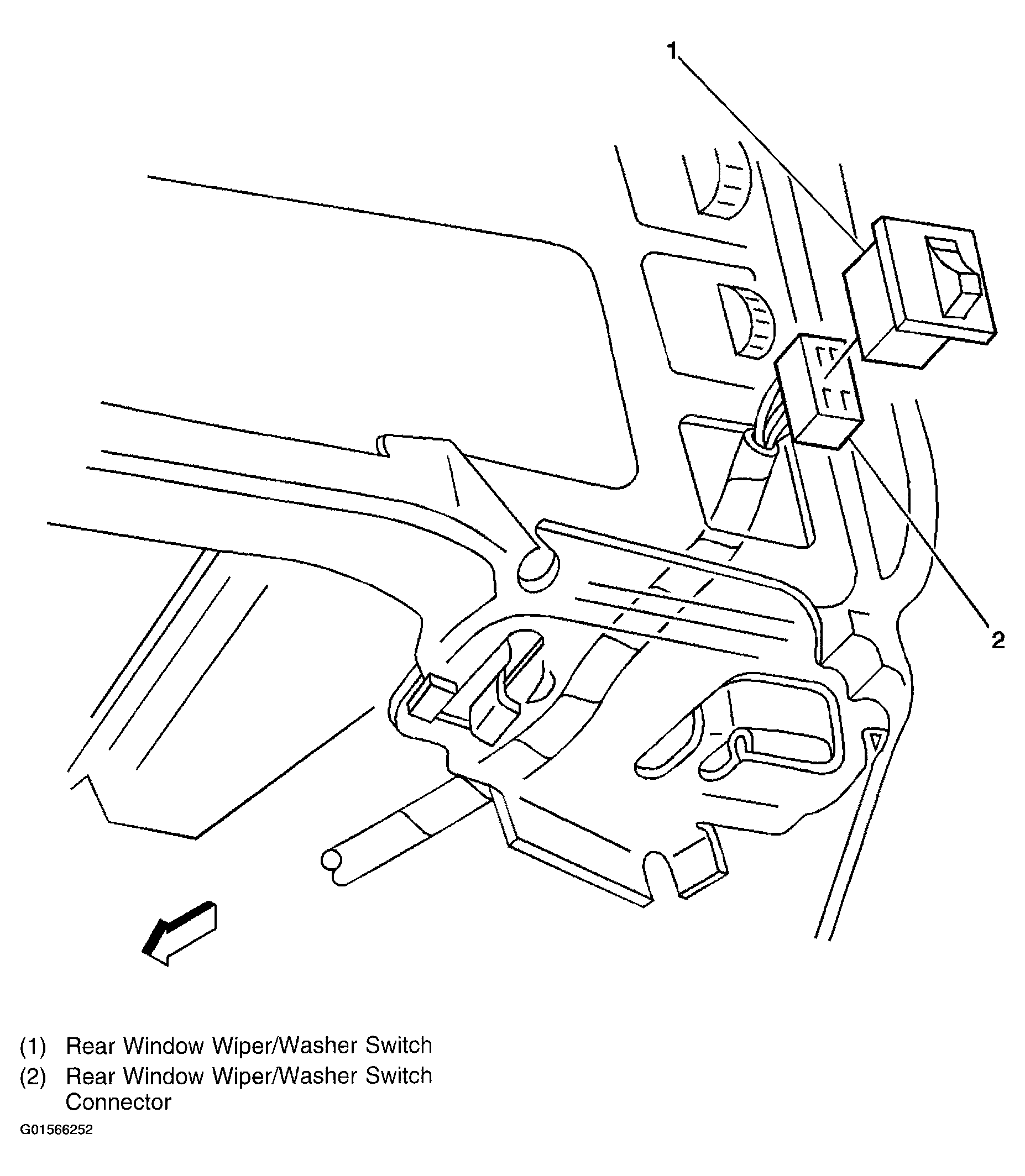 1

2

(1) Rear Window Wiper/Washer Switch
(2) Rear Window Wiper/Washer Switch Connector

G01566252