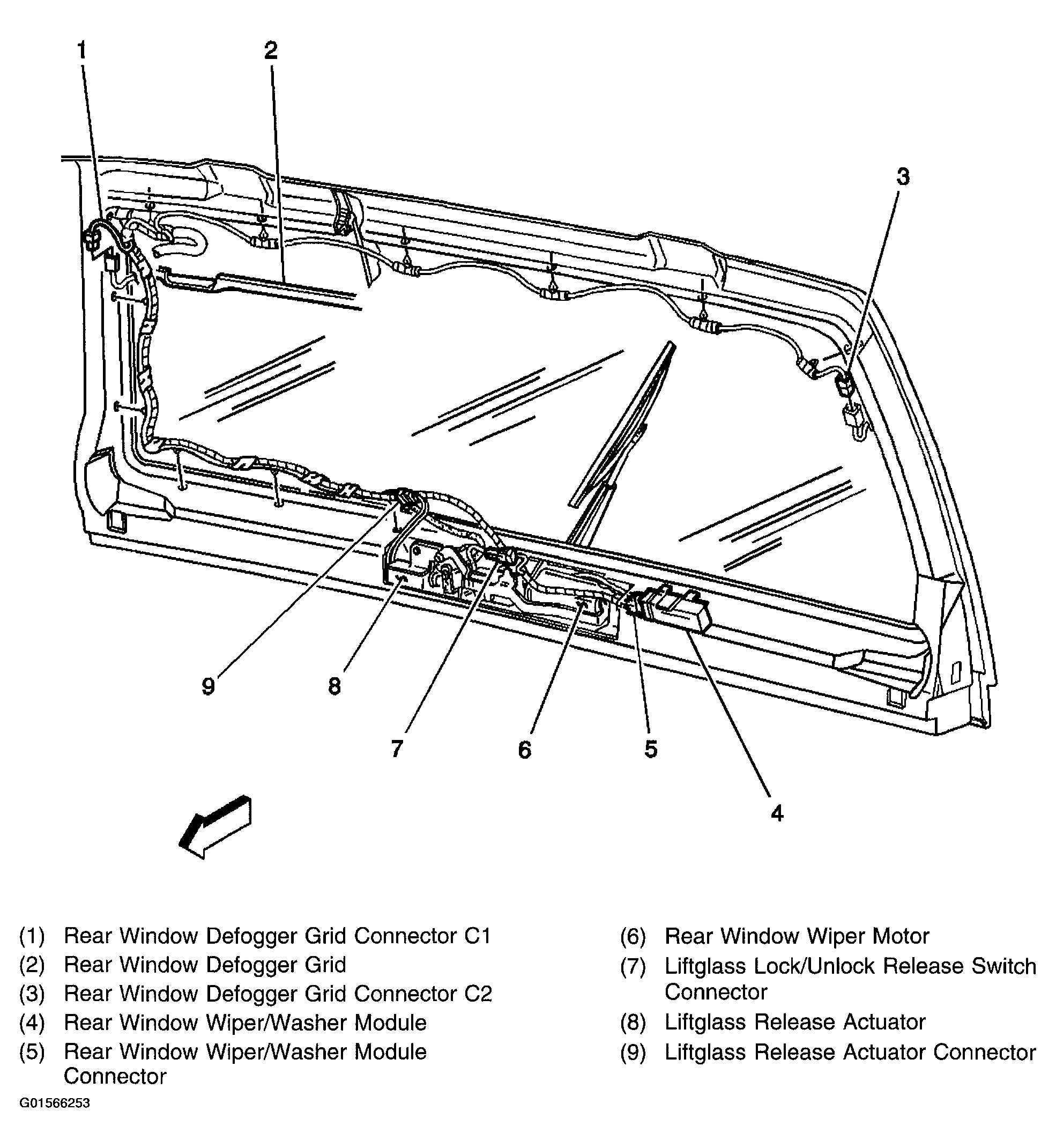 1
2
3
9
8
7
6
5
4

(1) Rear Window Defogger Grid Connector C1
(2) Rear Window Defogger Grid
(3) Rear Window Defogger Grid Connector C2
(4) Rear Window Wiper/Washer Module
(5) Rear Window Wiper/Washer Module Connector

(6) Rear Window Wiper Motor
(7) Liftglass Lock/Unlock Release Switch Connector
(8) Liftglass Release Actuator
(9) Liftglass Release Actuator Connector

G01566253