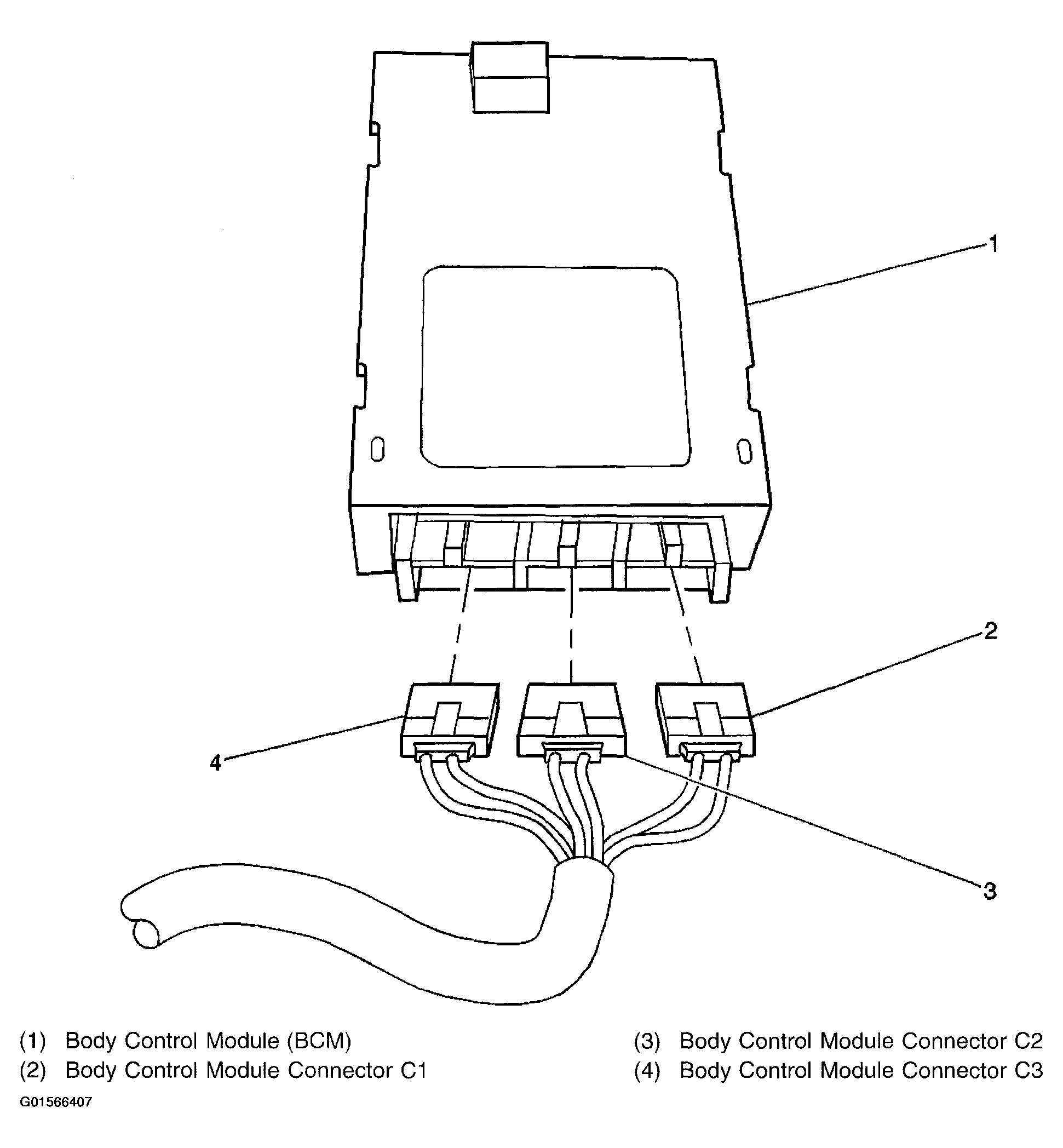 1

2

4

3

(1) Body Control Module (BCM)
(2) Body Control Module Connector C1

(3) Body Control Module Connector C2
(4) Body Control Module Connector C3

G01566407