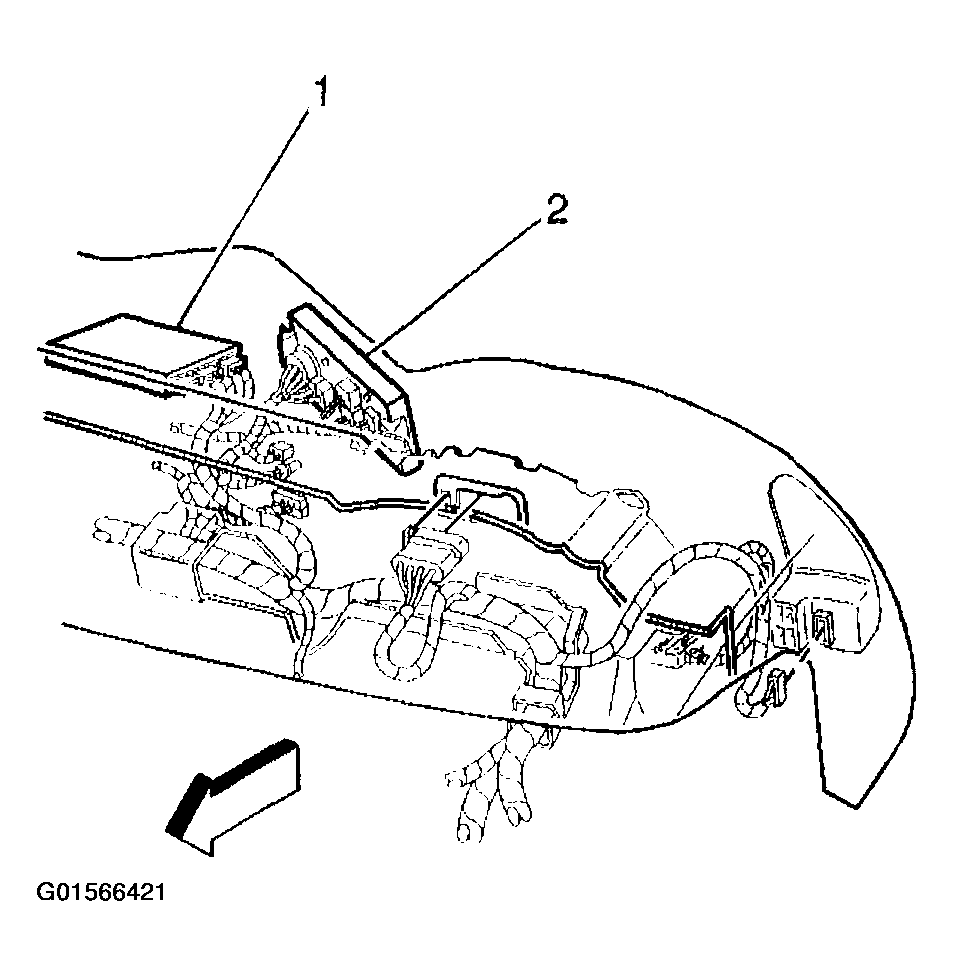 1

2

G01566421