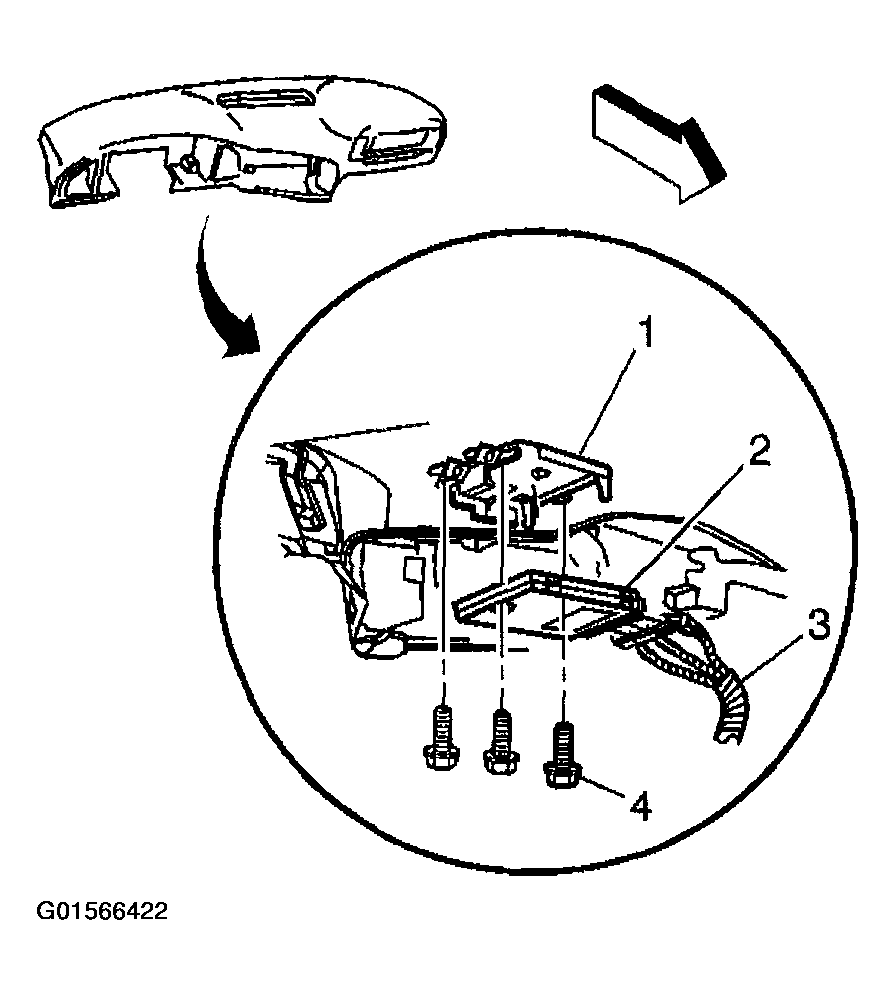 1
2
3
4
G01566422