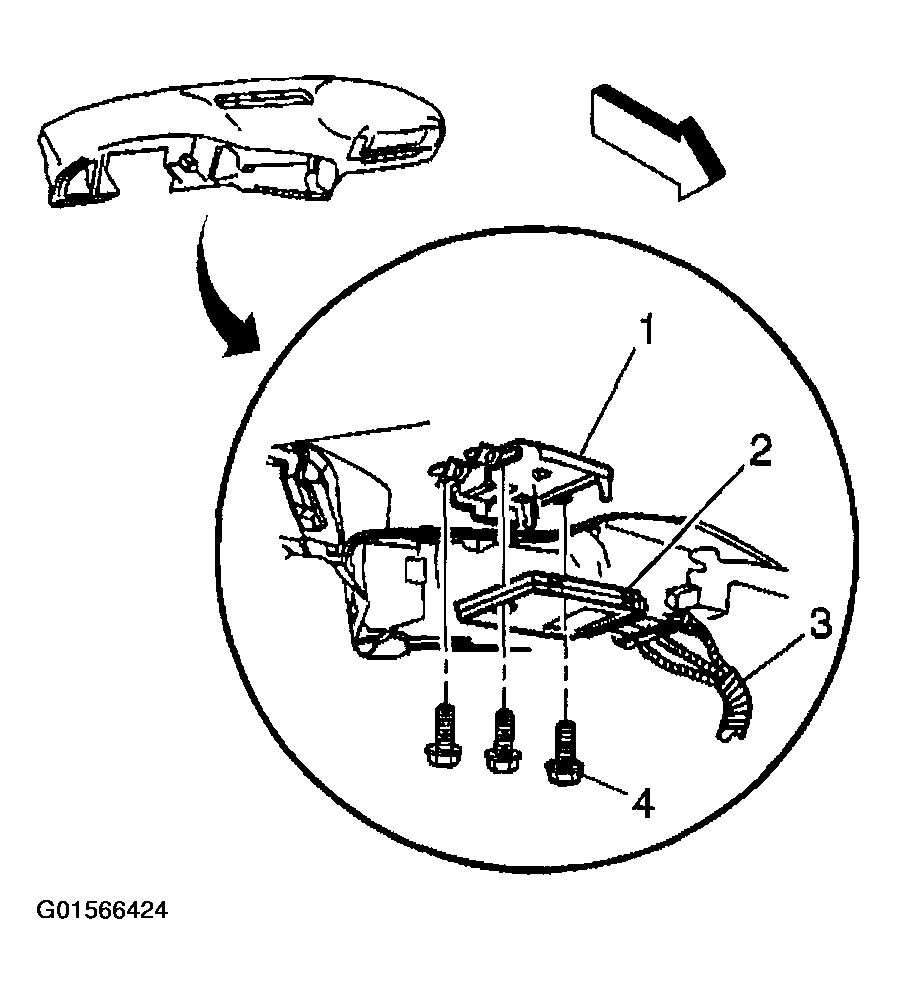 1
2
3
4
G01566424