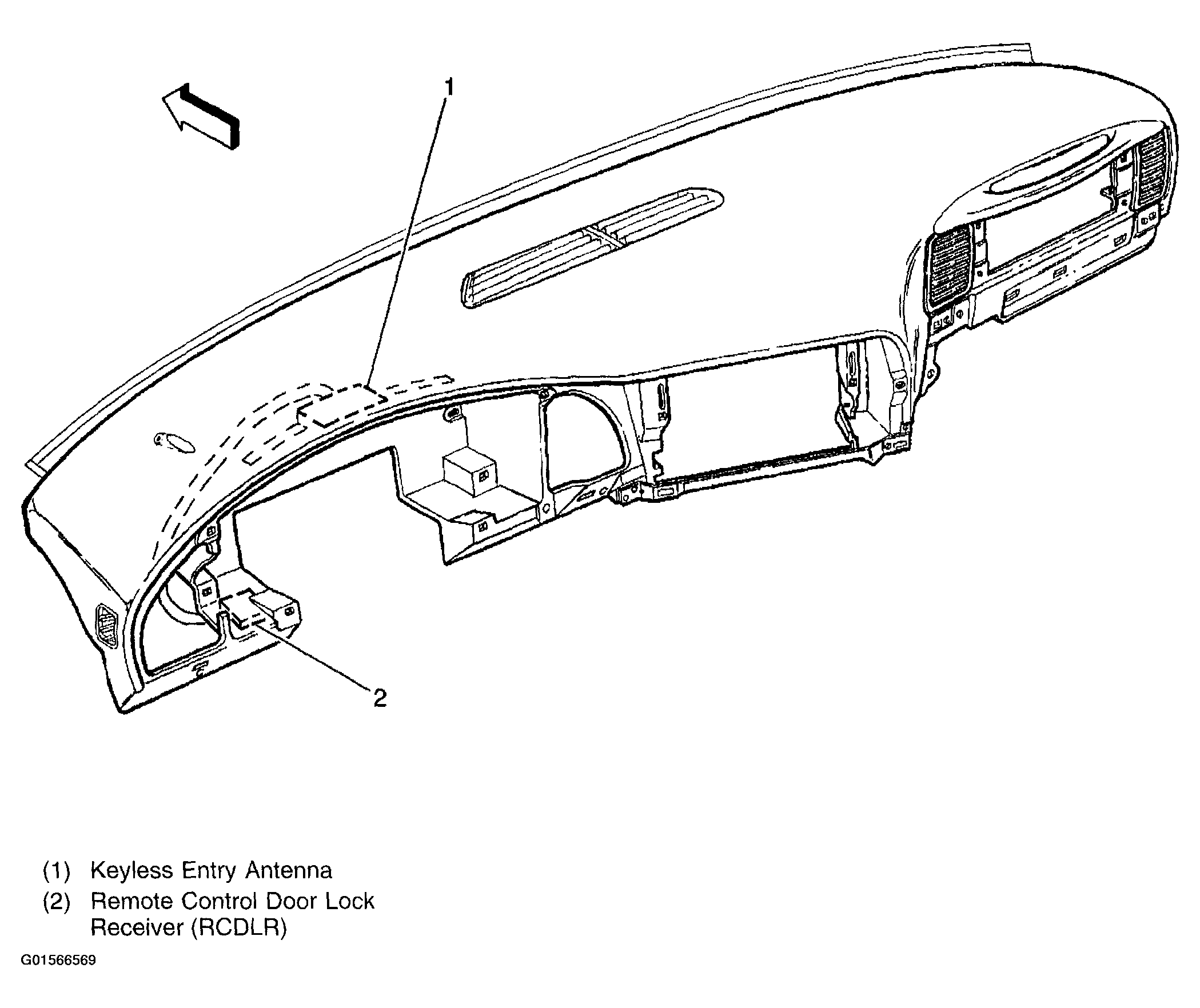 1

2

(1) Keyless Entry Antenna
(2) Remote Control Door Lock Receiver (RCDLR)

G01566569