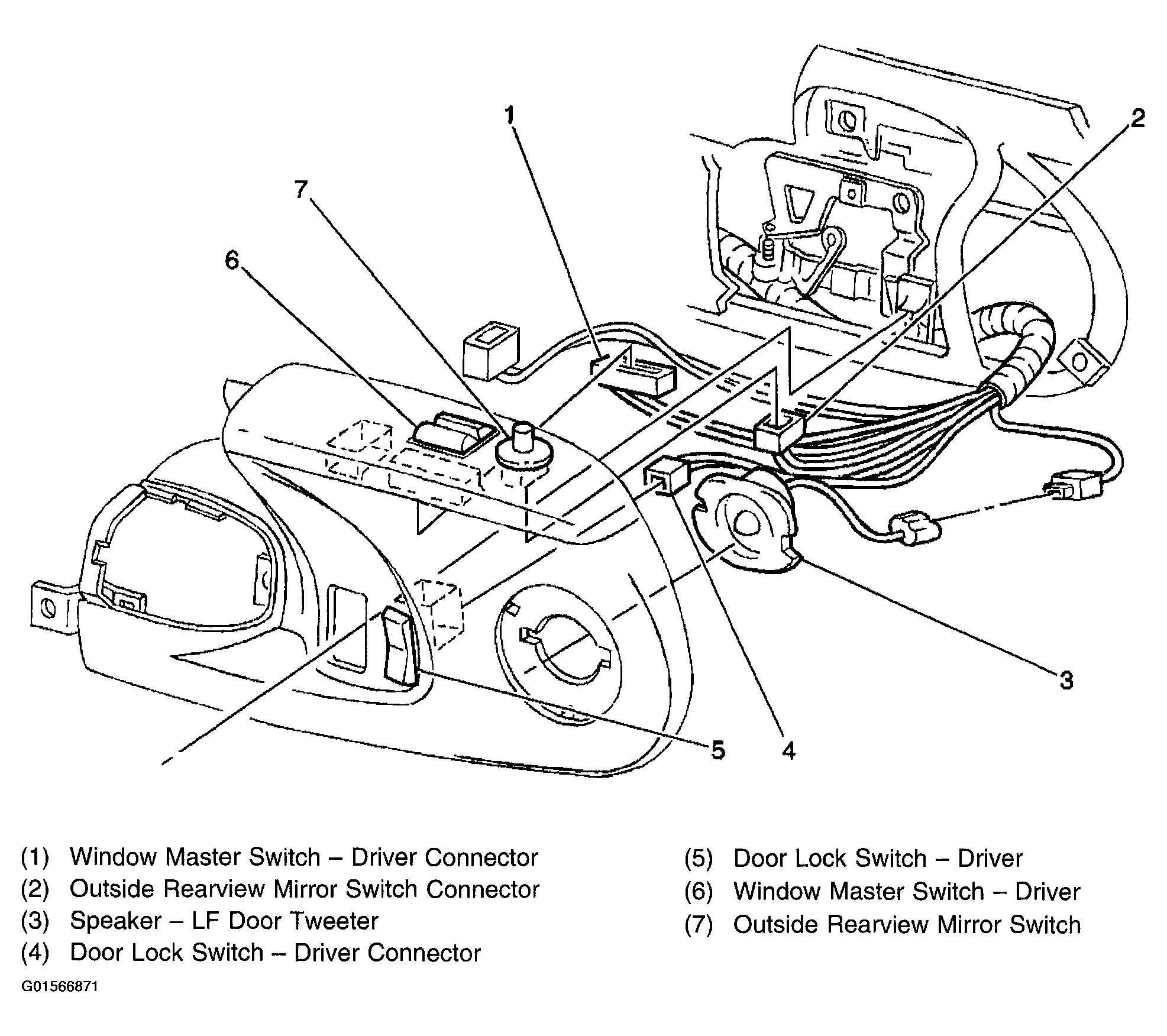 1

2

7

6

3

5

4

(1) Window Master Switch – Driver Connector
(2) Outside Rearview Mirror Switch Connector
(3) Speaker – LF Door Tweeter
(4) Door Lock Switch – Driver Connector

(5) Door Lock Switch – Driver
(6) Window Master Switch – Driver
(7) Outside Rearview Mirror Switch

G01566871