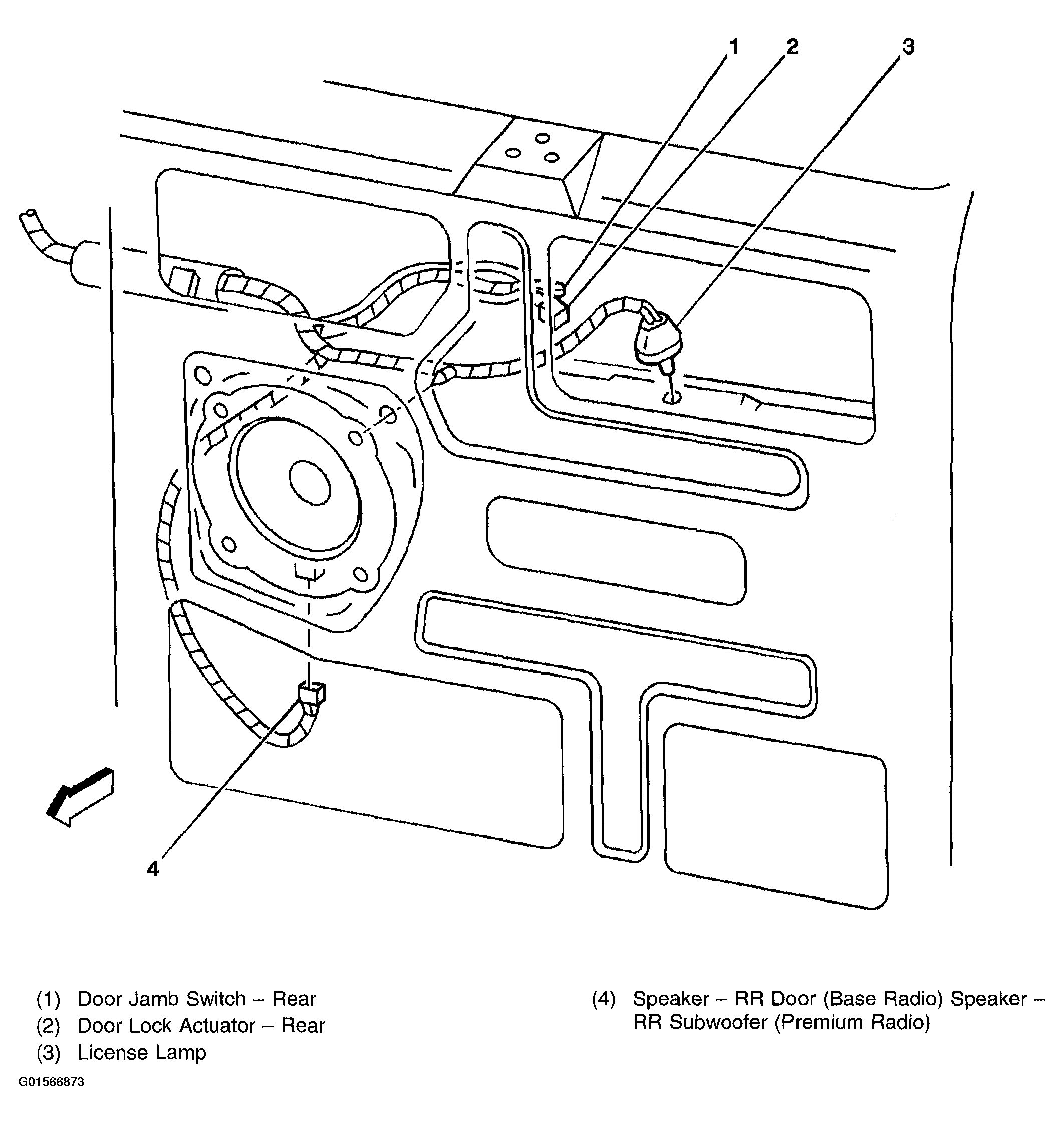 1 2 3

4

(1) Door Jamb Switch – Rear
(2) Door Lock Actuator – Rear
(3) License Lamp

(4) Speaker – RR Door (Base Radio) Speaker – RR Subwoofer (Premium Radio)

G01566873