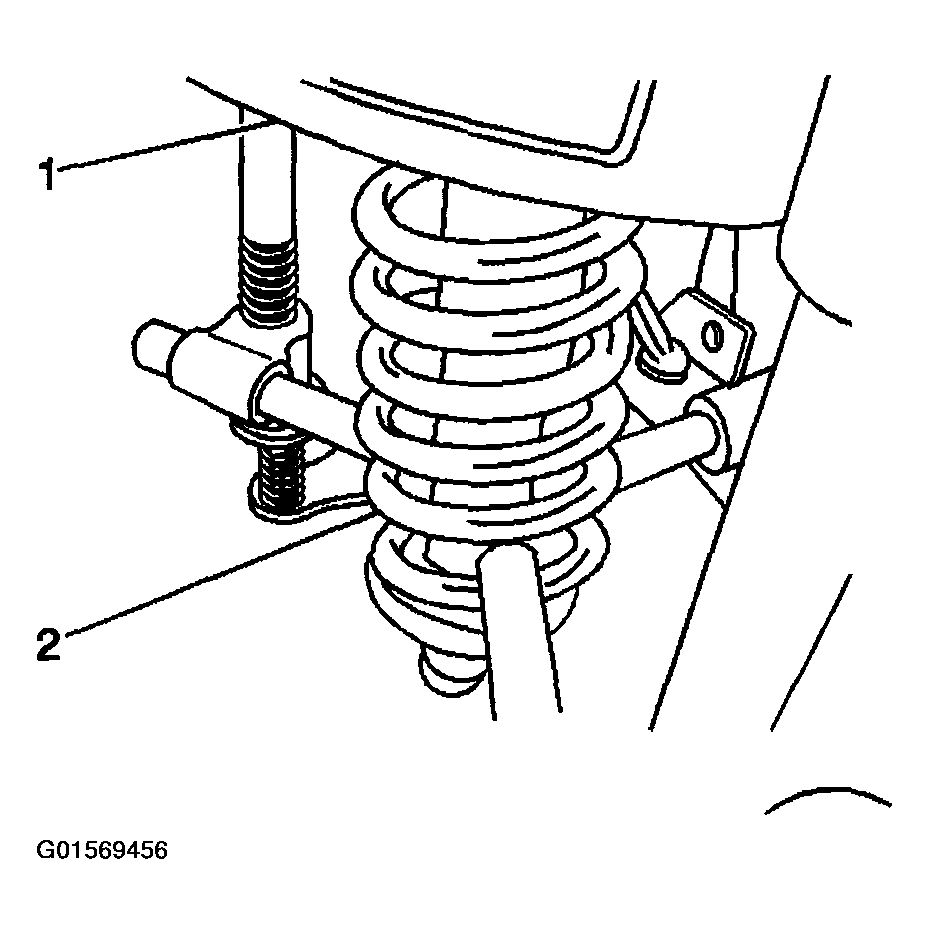 1
2
G01569456