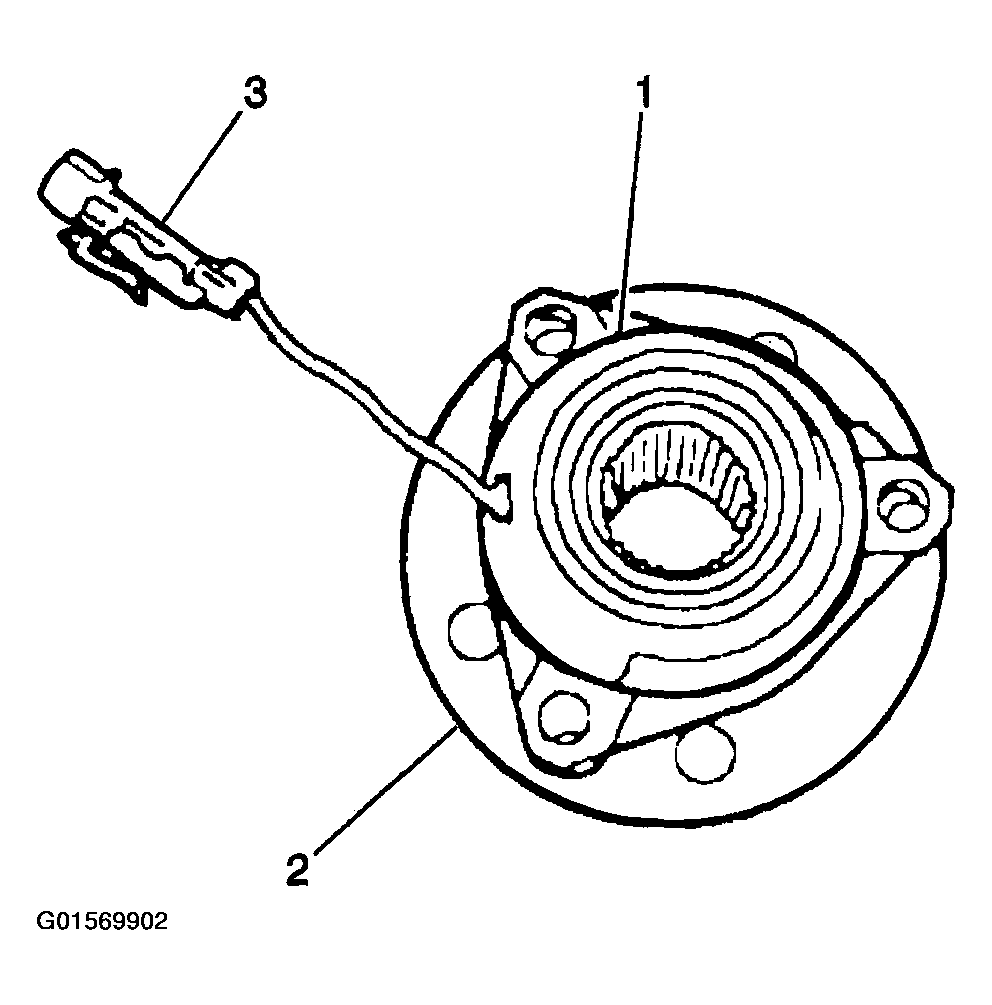 3

1

2

G01569902