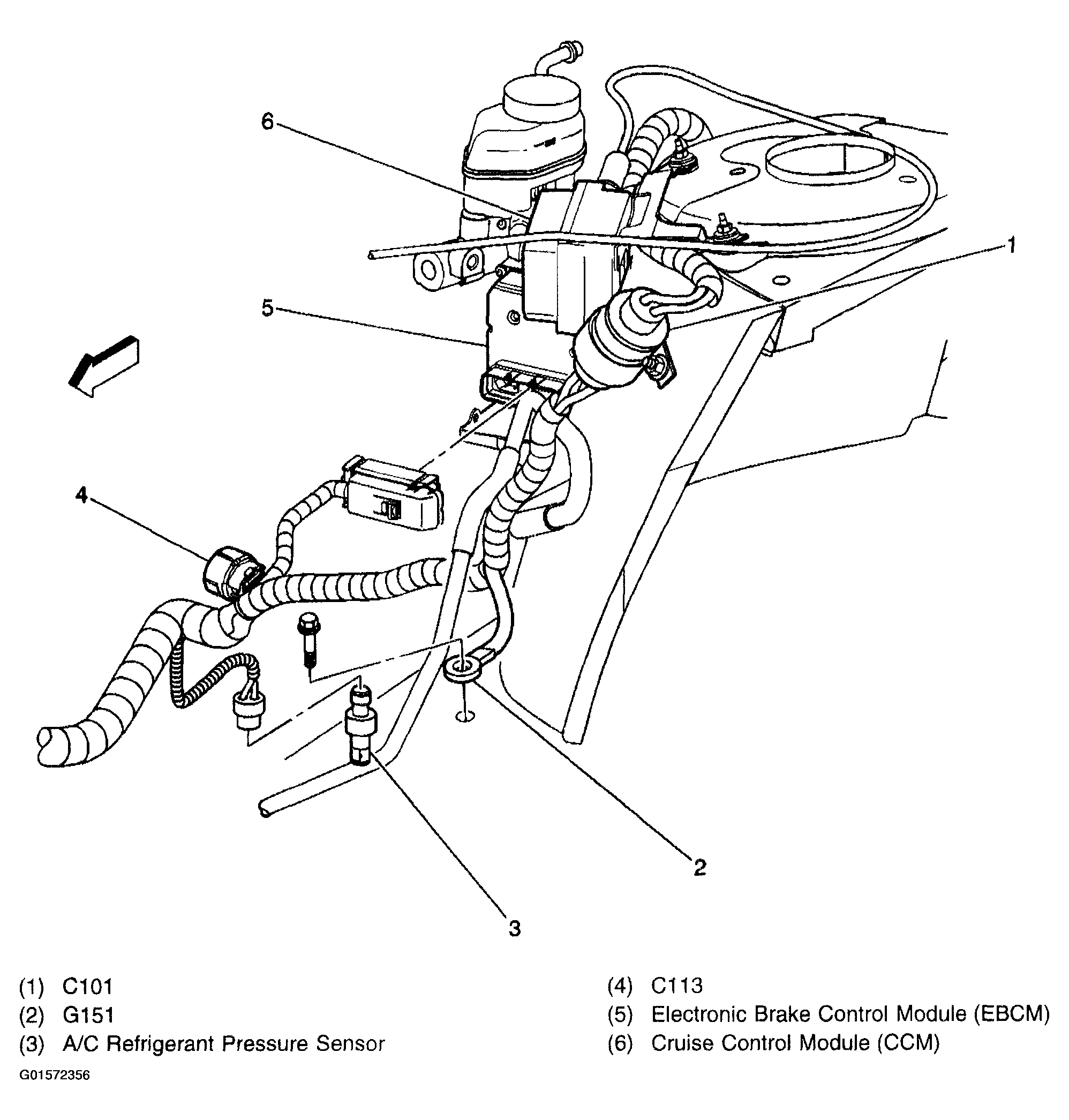 6

1

5

4

2

3

(1) C101
(2) G151
(3) A/C Refrigerant Pressure Sensor

(4) C113
(5) Electronic Brake Control Module (EBCM)
(6) Cruise Control Module (CCM)

G01572356