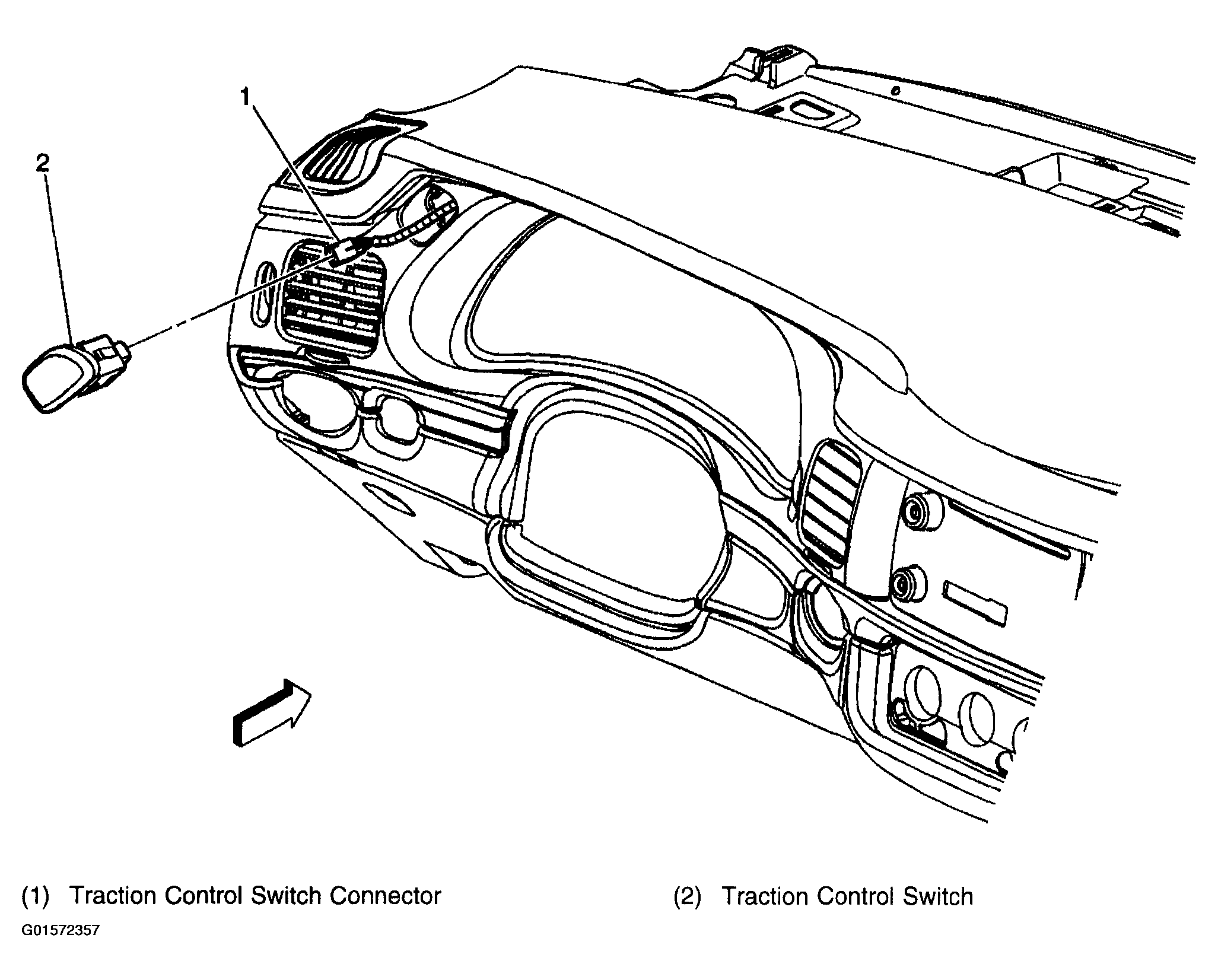 1

2

(1) Traction Control Switch Connector

(2) Traction Control Switch

G01572357