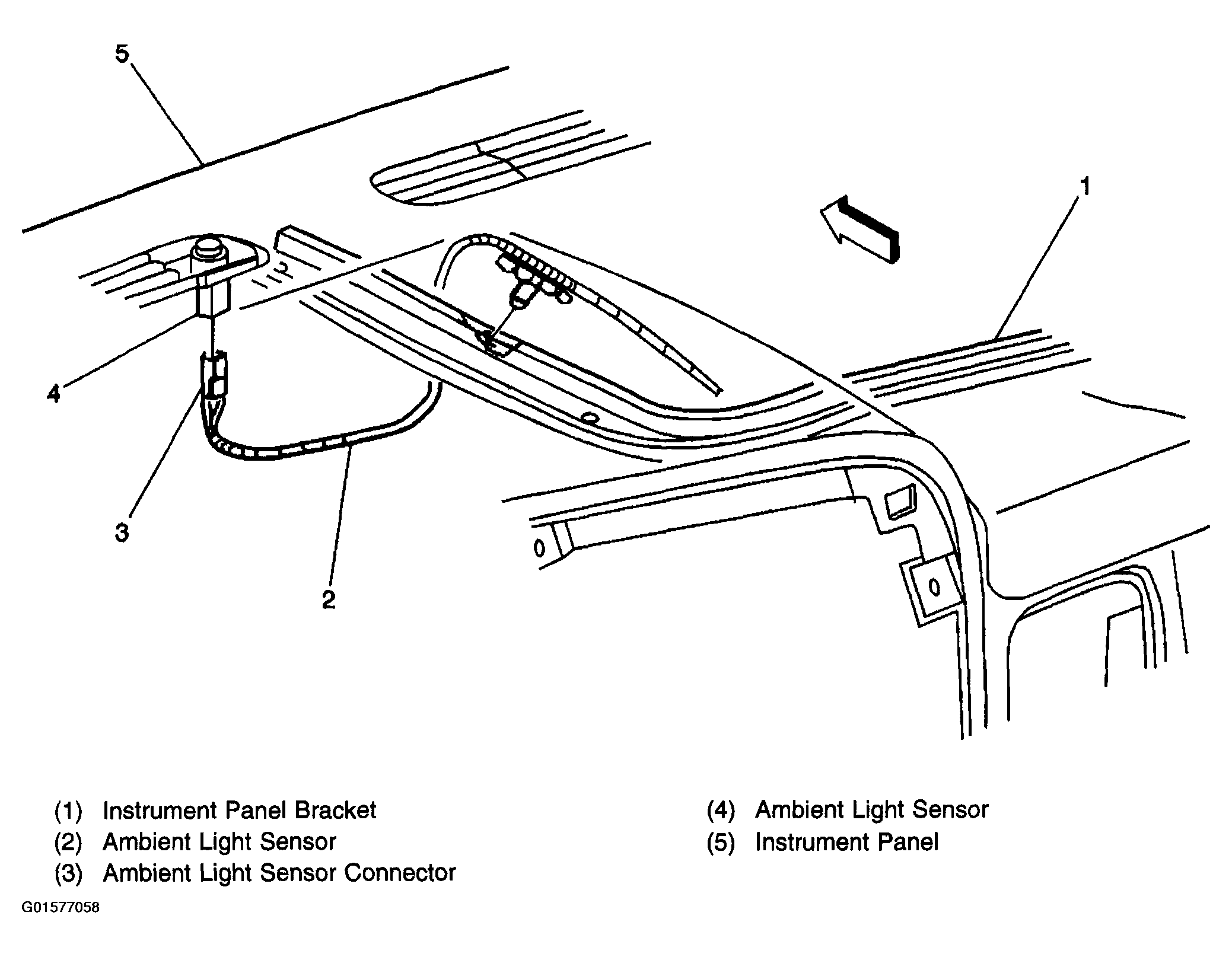 5

1

4

3

2

(1) Instrument Panel Bracket
(2) Ambient Light Sensor
(3) Ambient Light Sensor Connector

(4) Ambient Light Sensor
(5) Instrument Panel

G01577058