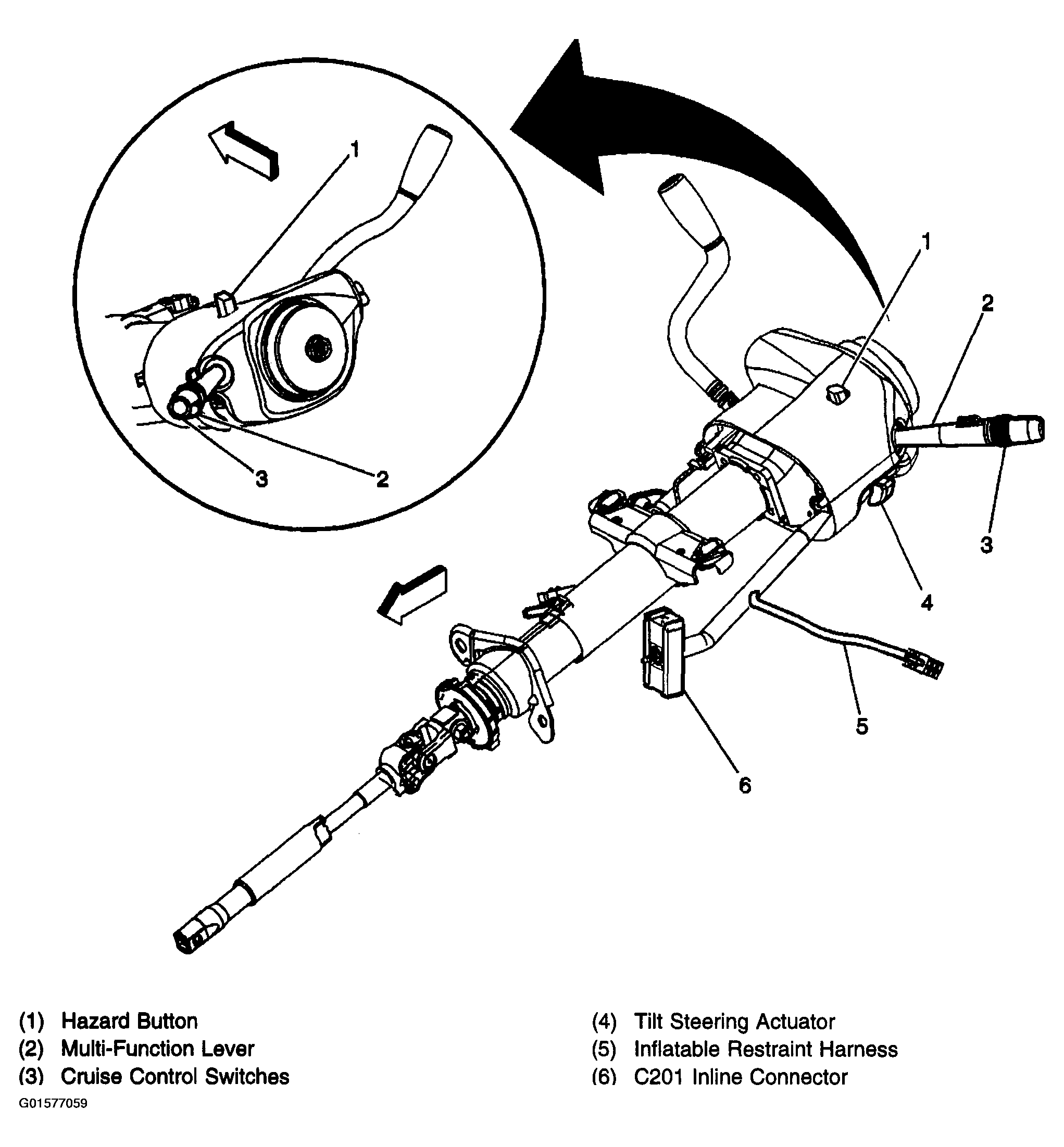 1
3
2
1
2
3
4
5
6

(1) Hazard Button
(2) Multi-Function Lever
(3) Cruise Control Switches

(4) Tilt Steering Actuator
(5) Inflatable Restraint Harness
(6) C201 Inline Connector

G01577059