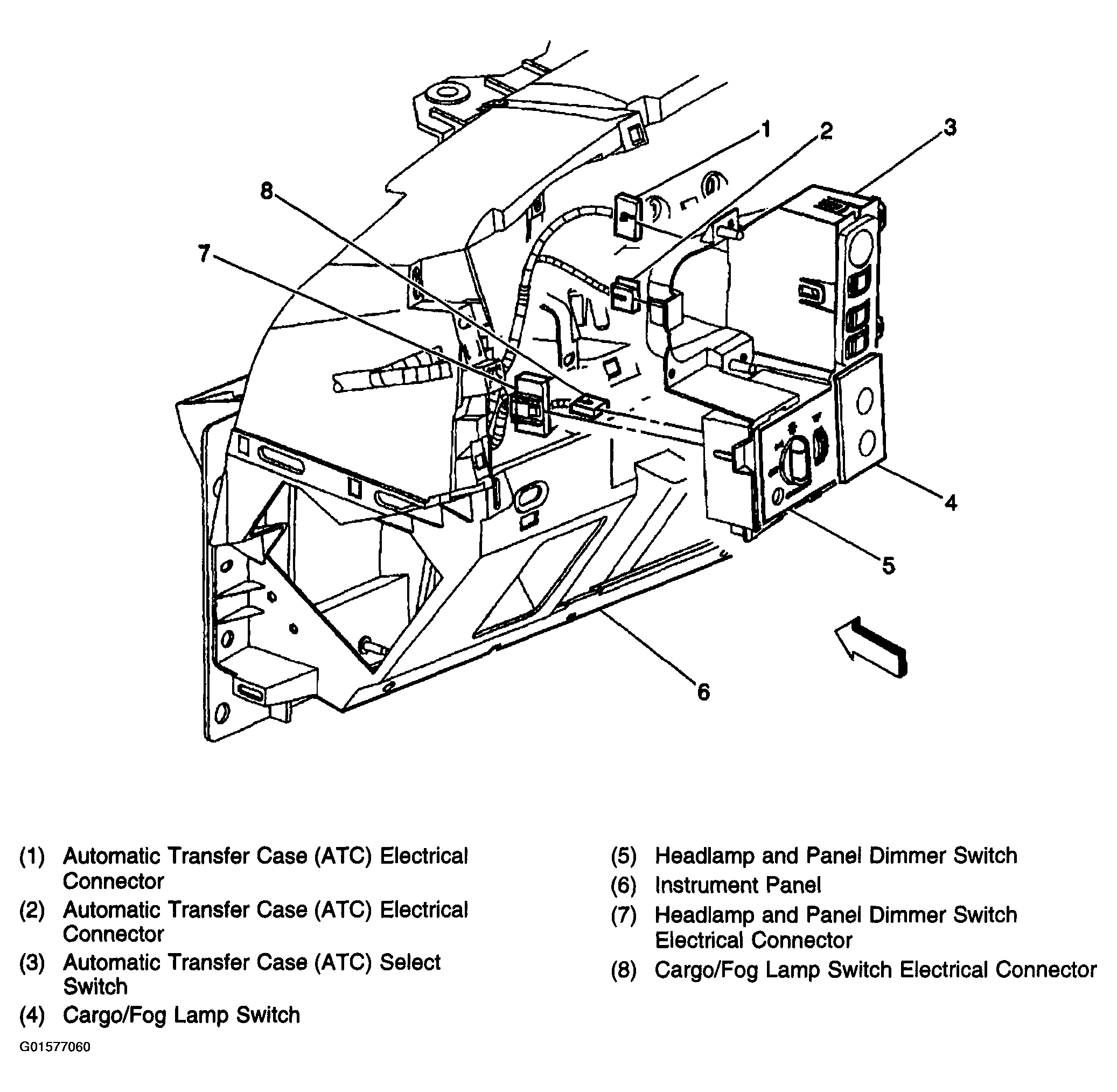 1
2
3
8
7
4
5
6

(1) Automatic Transfer Case (ATC) Electrical Connector
(2) Automatic Transfer Case (ATC) Electrical Connector
(3) Automatic Transfer Case (ATC) Select Switch
(4) Cargo/Fog Lamp Switch

(5) Headlamp and Panel Dimmer Switch
(6) Instrument Panel
(7) Headlamp and Panel Dimmer Switch Electrical Connector
(8) Cargo/Fog Lamp Switch Electrical Connector

G01577060