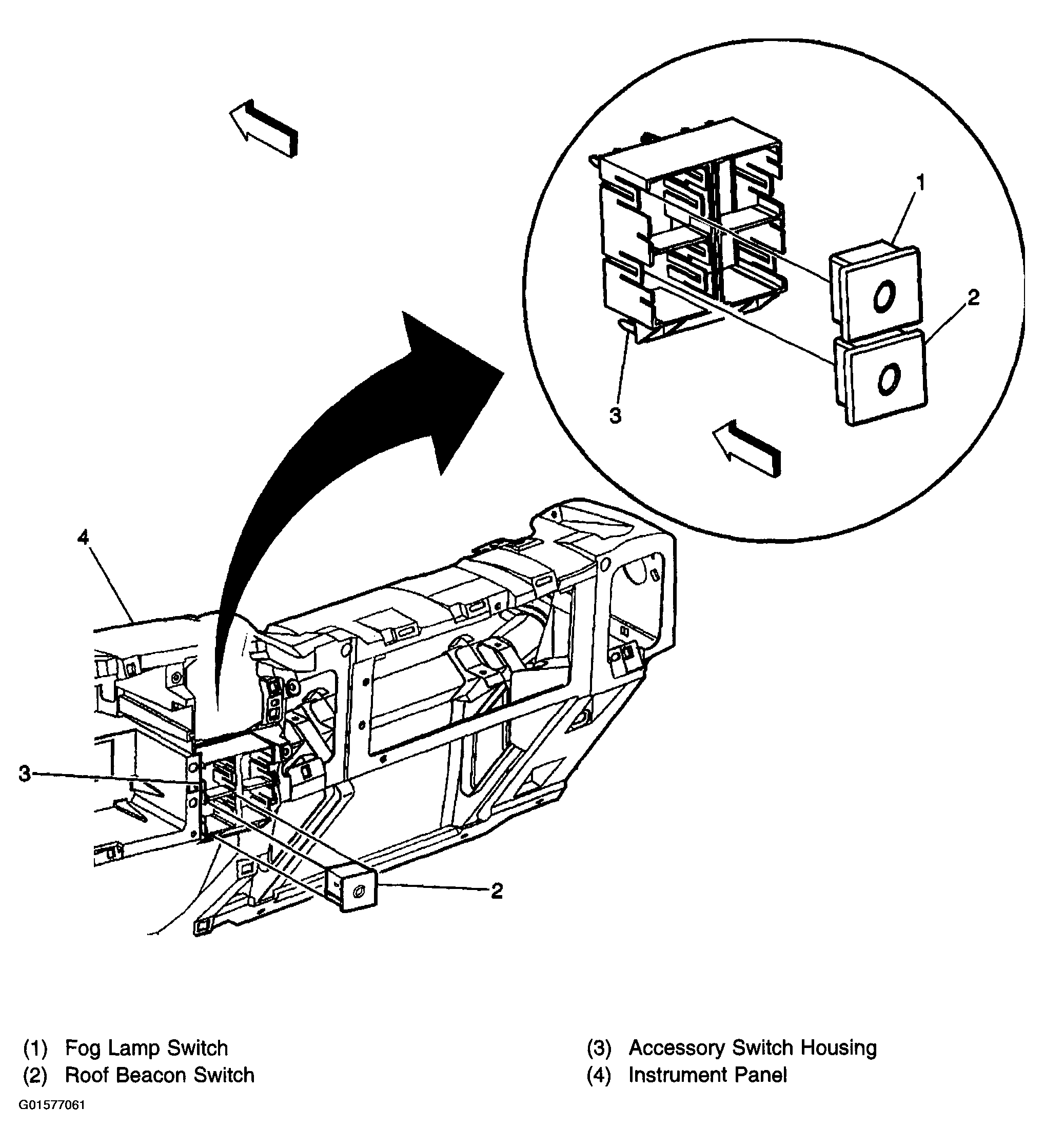 1

2

3

4

3

2

(1) Fog Lamp Switch
(2) Roof Beacon Switch

(3) Accessory Switch Housing
(4) Instrument Panel

G01577061