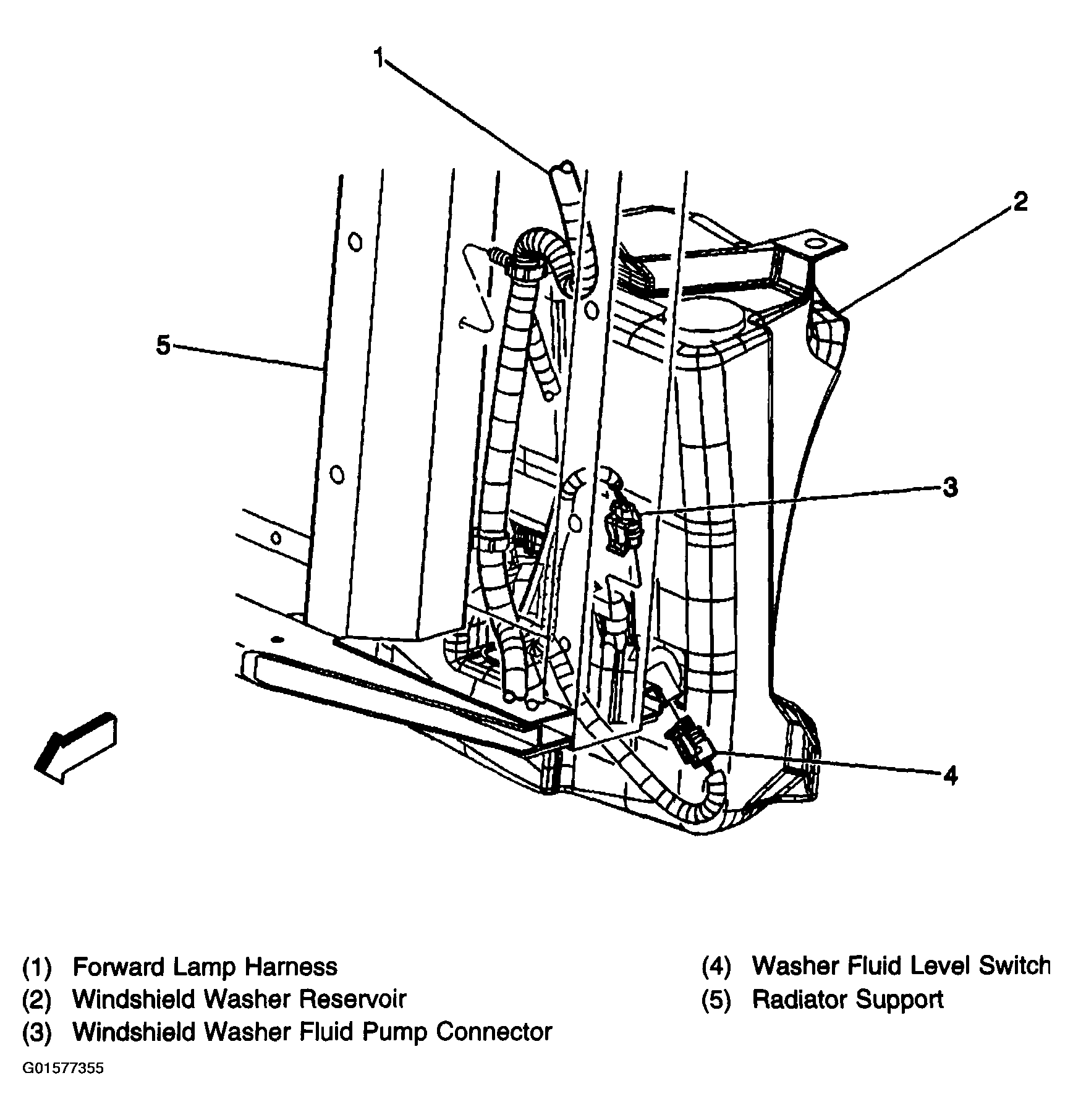 1

2

5

3

4

(1) Forward Lamp Harness
(2) Windshield Washer Reservoir
(3) Windshield Washer Fluid Pump Connector

(4) Washer Fluid Level Switch
(5) Radiator Support

G01577355