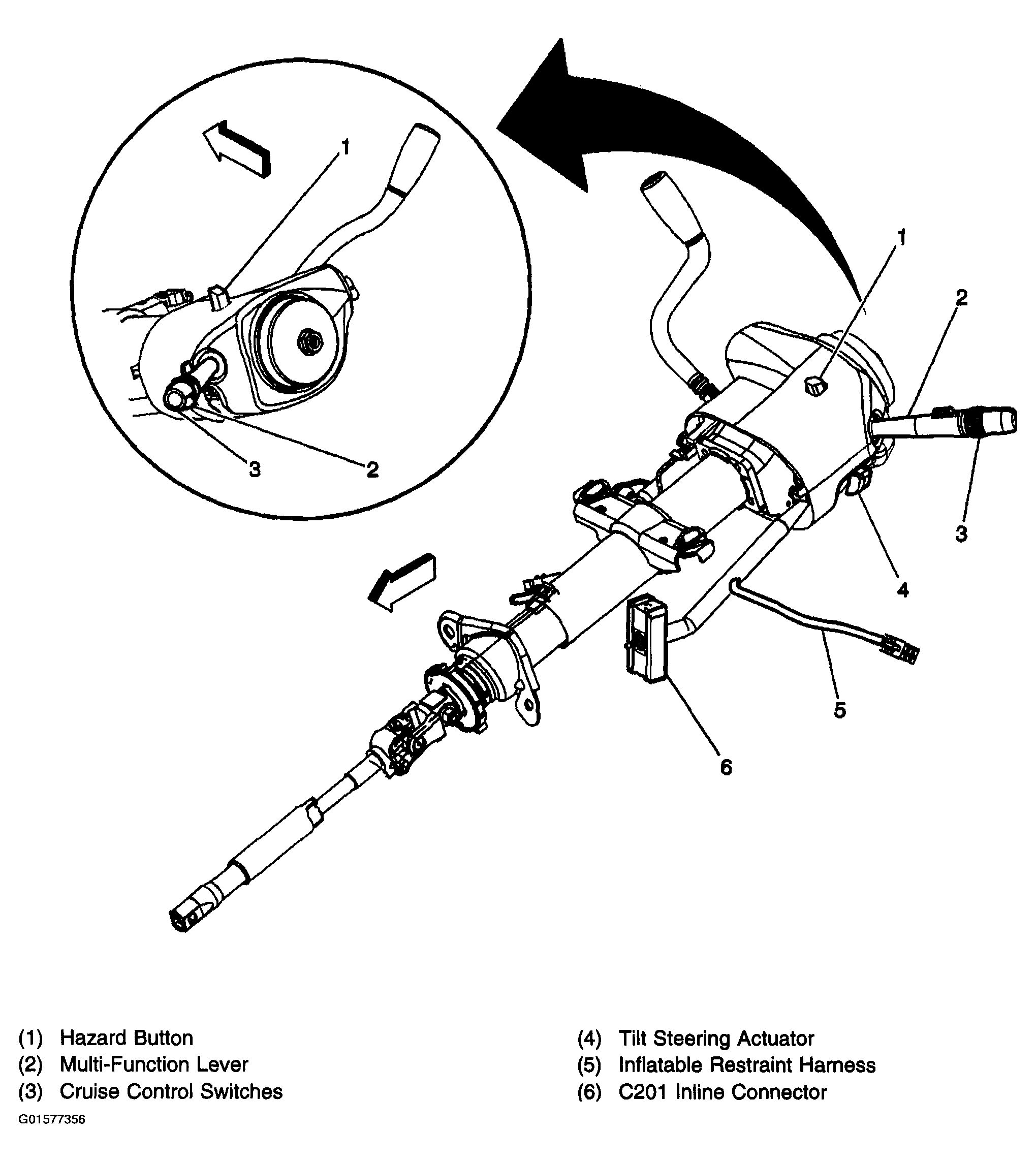 1
3
2
1
2
3
4
5
6

(1) Hazard Button
(2) Multi-Function Lever
(3) Cruise Control Switches

(4) Tilt Steering Actuator
(5) Inflatable Restraint Harness
(6) C201 Inline Connector

G01577356