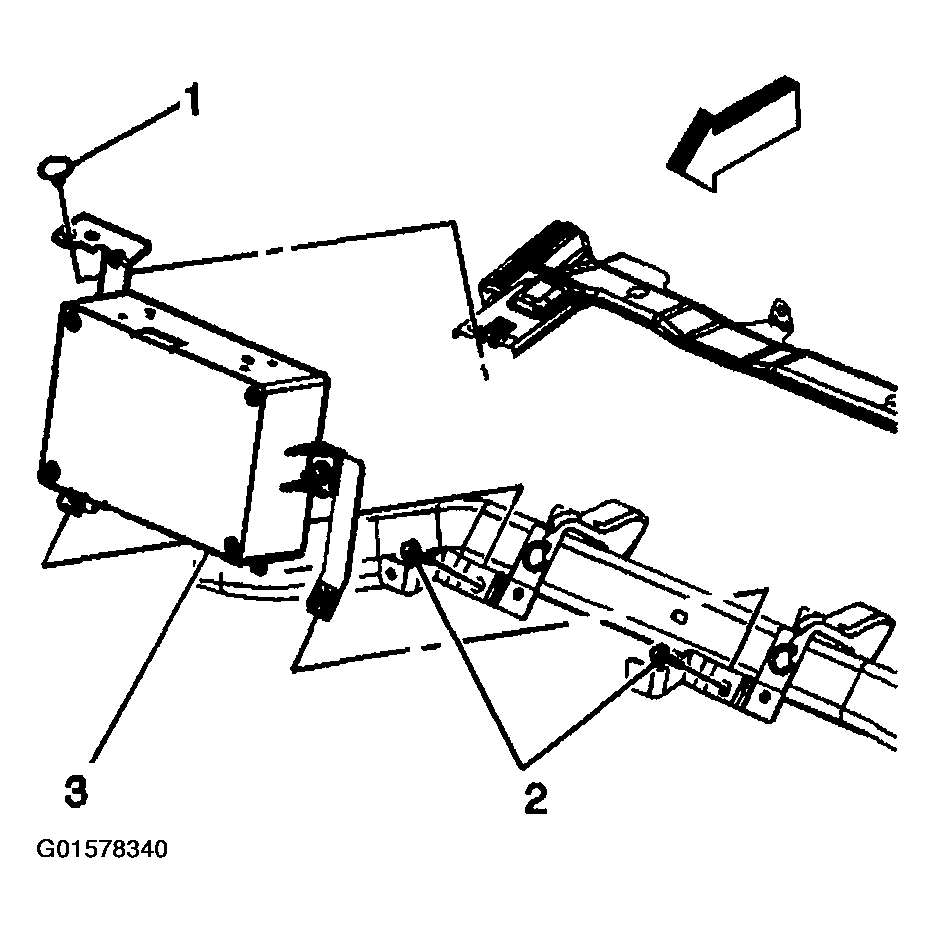 1

3

2

G01578340