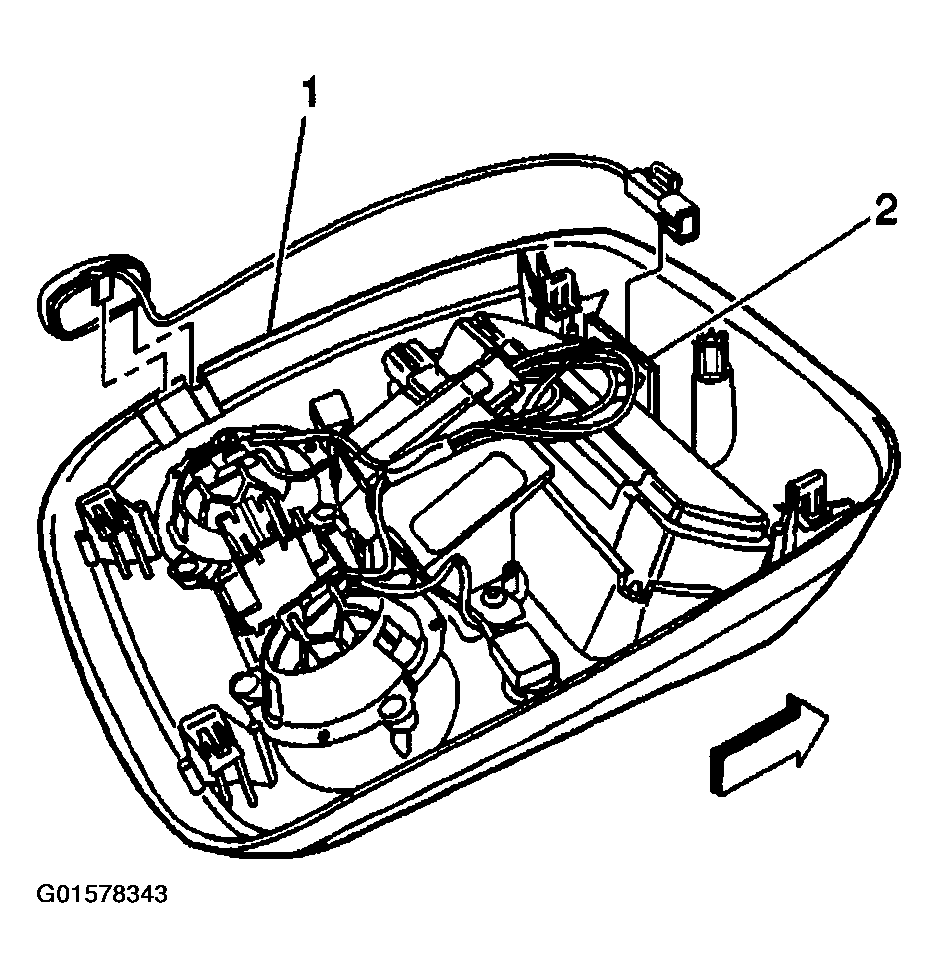 1
2
G01578343