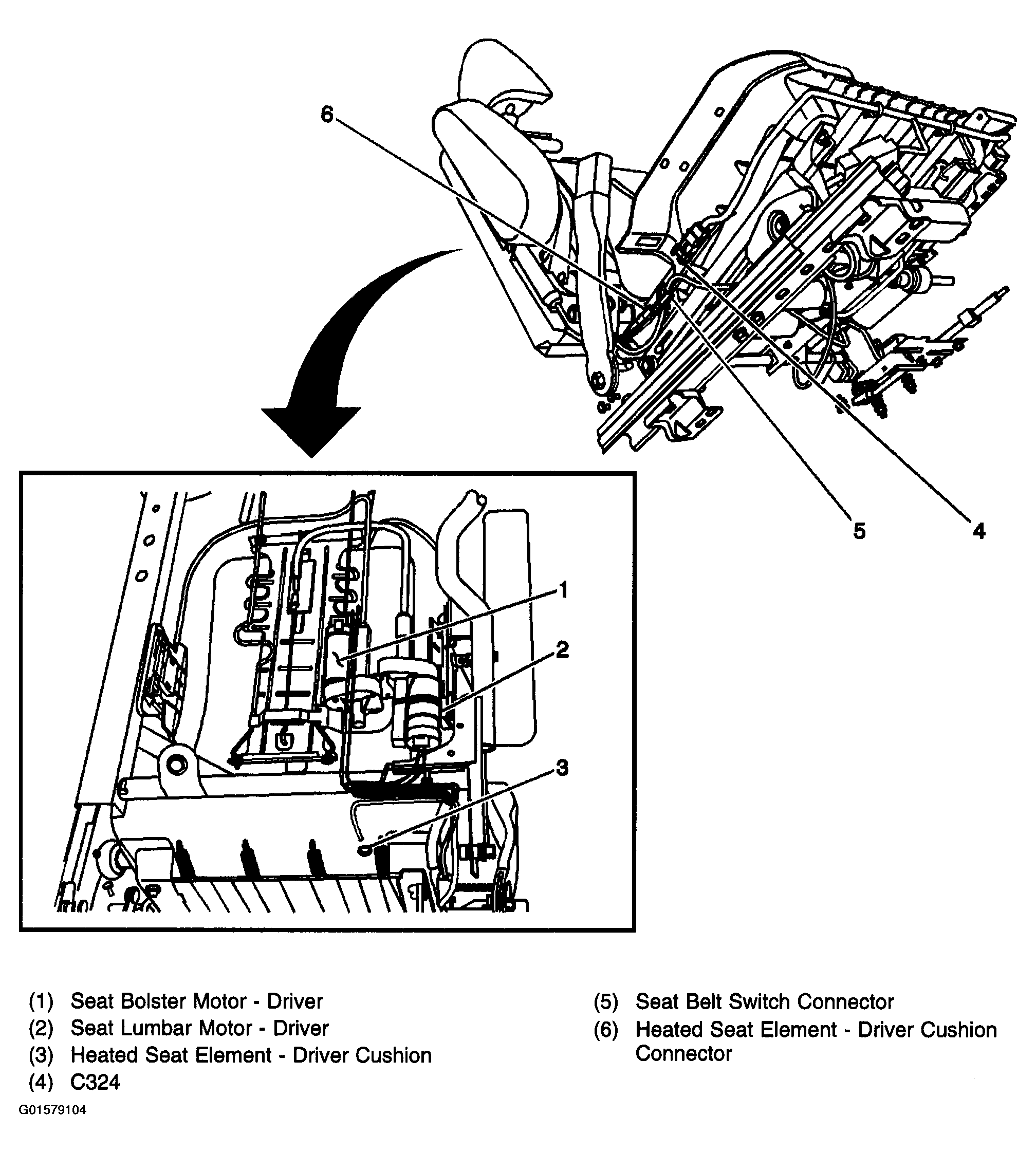 6

5

4

1

2

3

(1) Seat Bolster Motor - Driver
(2) Seat Lumbar Motor - Driver
(3) Heated Seat Element - Driver Cushion
(4) C324

(5) Seat Belt Switch Connector
(6) Heated Seat Element - Driver Cushion Connector

G01579104