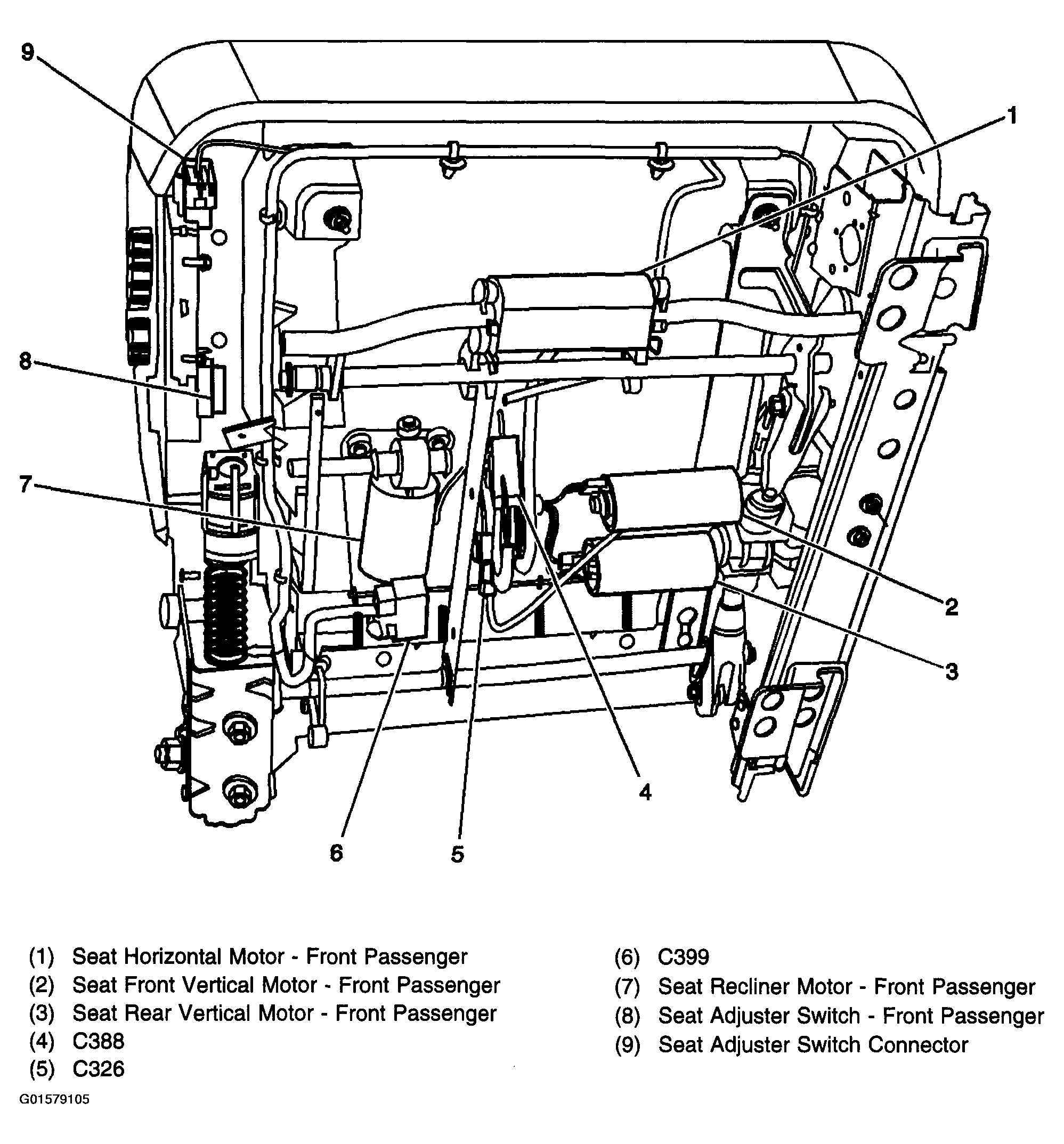 9

1

8

7

2

3

4

6

5

(1) Seat Horizontal Motor - Front Passenger
(2) Seat Front Vertical Motor - Front Passenger
(3) Seat Rear Vertical Motor - Front Passenger
(4) C388
(5) C326

(6) C399
(7) Seat Recliner Motor - Front Passenger
(8) Seat Adjuster Switch - Front Passenger
(9) Seat Adjuster Switch Connector

G01579105