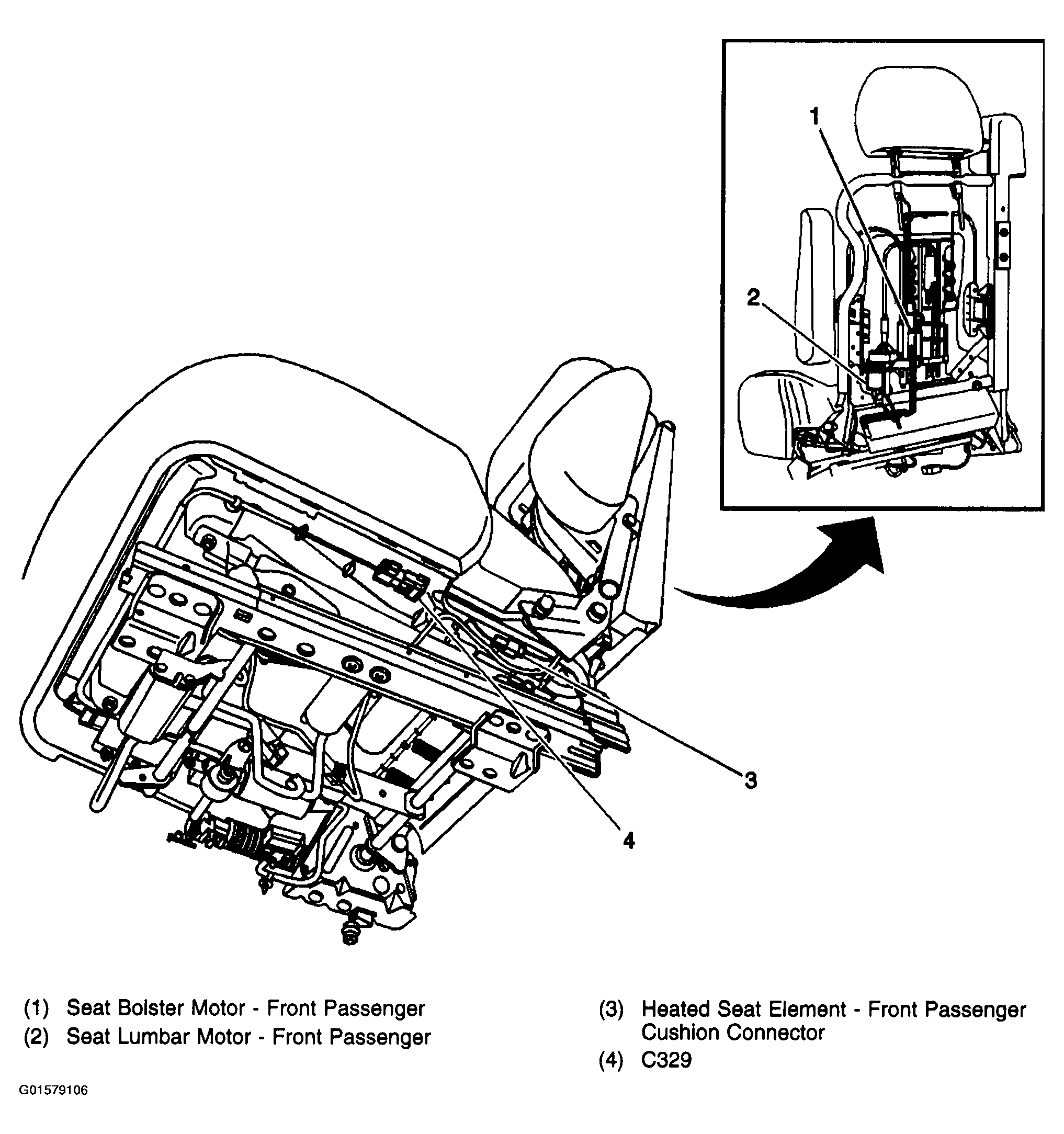 1

2

3

4

(1) Seat Bolster Motor - Front Passenger
(2) Seat Lumbar Motor - Front Passenger

(3) Heated Seat Element - Front Passenger Cushion Connector
(4) C329

G01579106