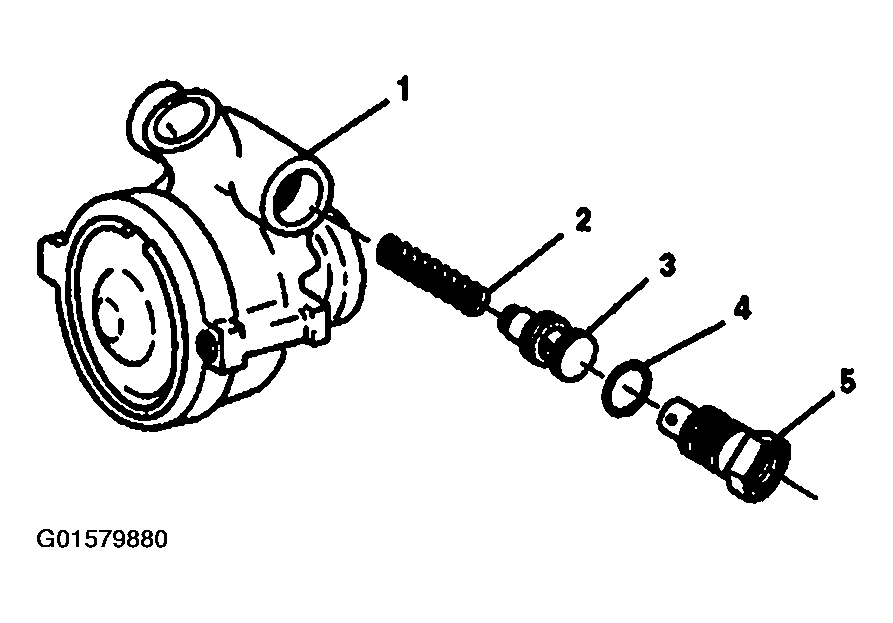 1
2
3
4
5
G01579880