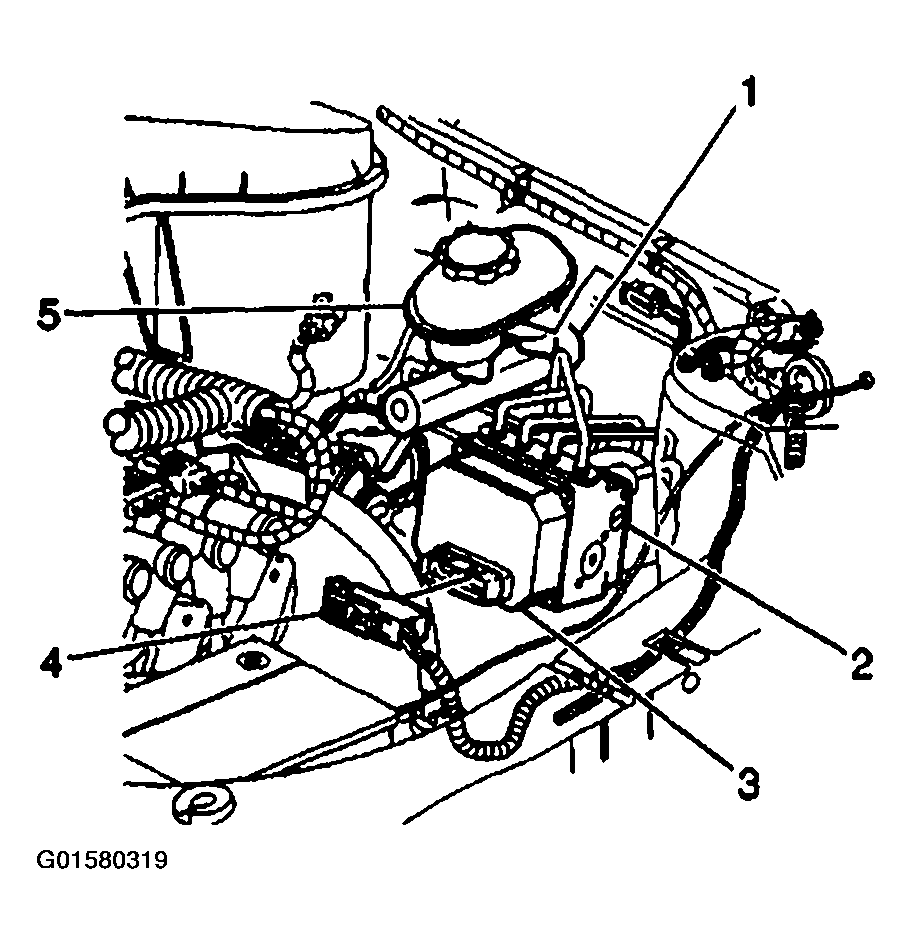 1
5
2
4
3
G01580319